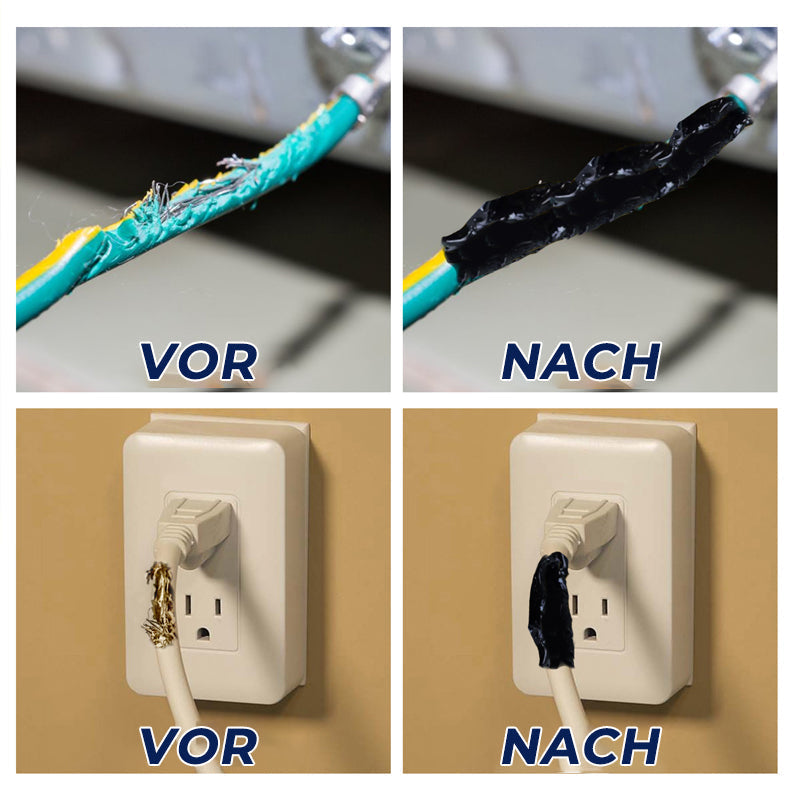 VOR

NACH

VOR

NACH