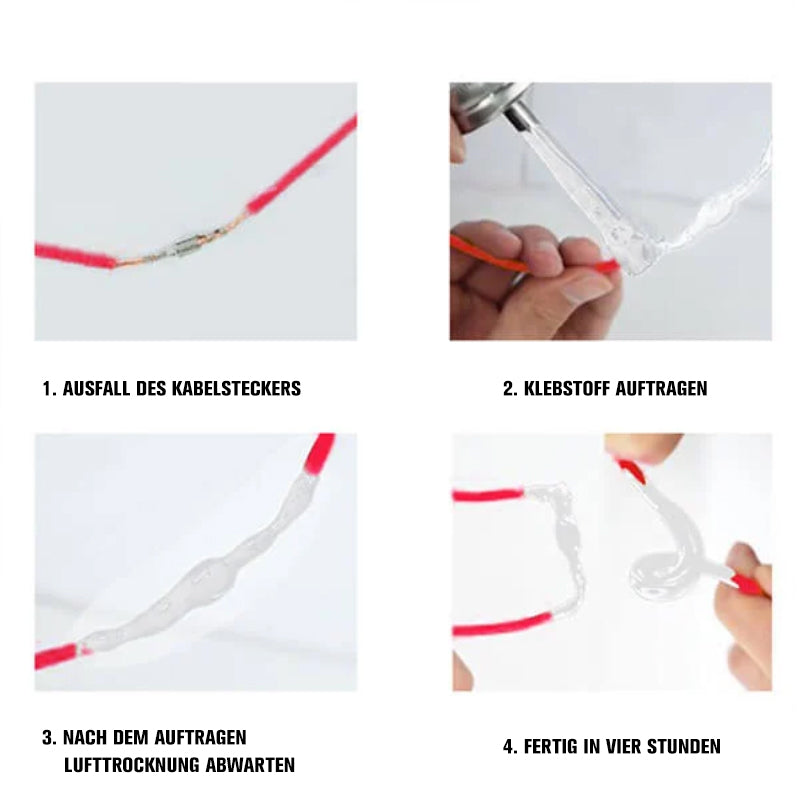 1. AUSFALL DES KABELSTECKERS

2. KLEBSTOFF AUFTRAGEN

3. NACH DEM AUFTRAGEN LUFTTROCKNUNG ABWARTEN

4. FERTIG IN VIER STUNDEN