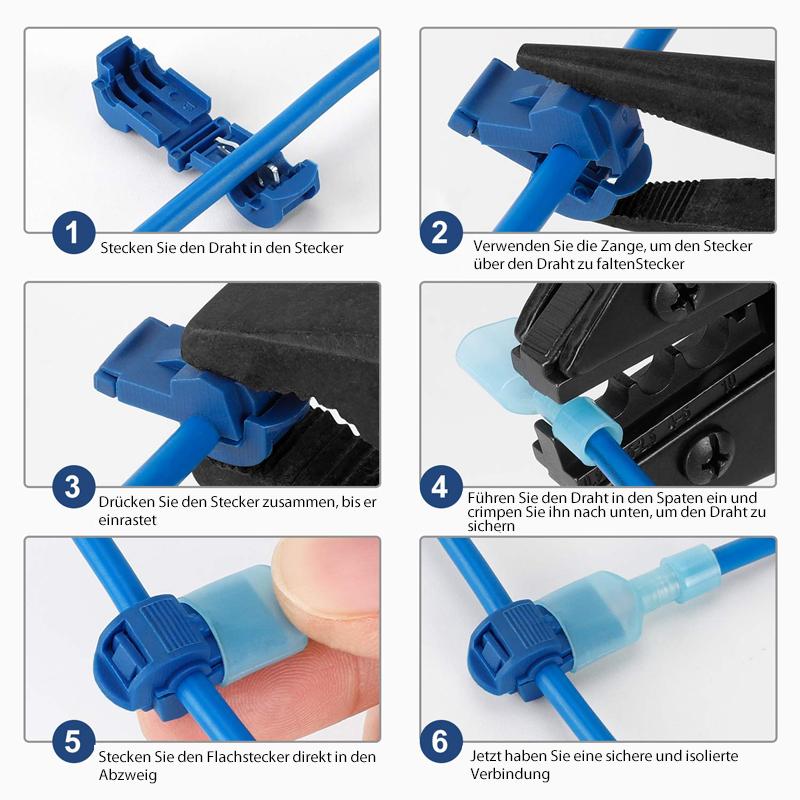 1
Stecken Sie den Draht in den Stecker

2
Verwenden Sie die Zange, um den Stecker über den Draht zu faltenStecker

3
Drücken Sie den Stecker zusammen, bis er einrastet

4
Führen Sie den Draht in den Spaten ein und crimpen Sie ihn nach unten, um den Draht zu sichern

5
Stecken Sie den Flachstecker direkt in den Abzweig

6
Jetzt haben Sie eine sichere und isolierte Verbindung