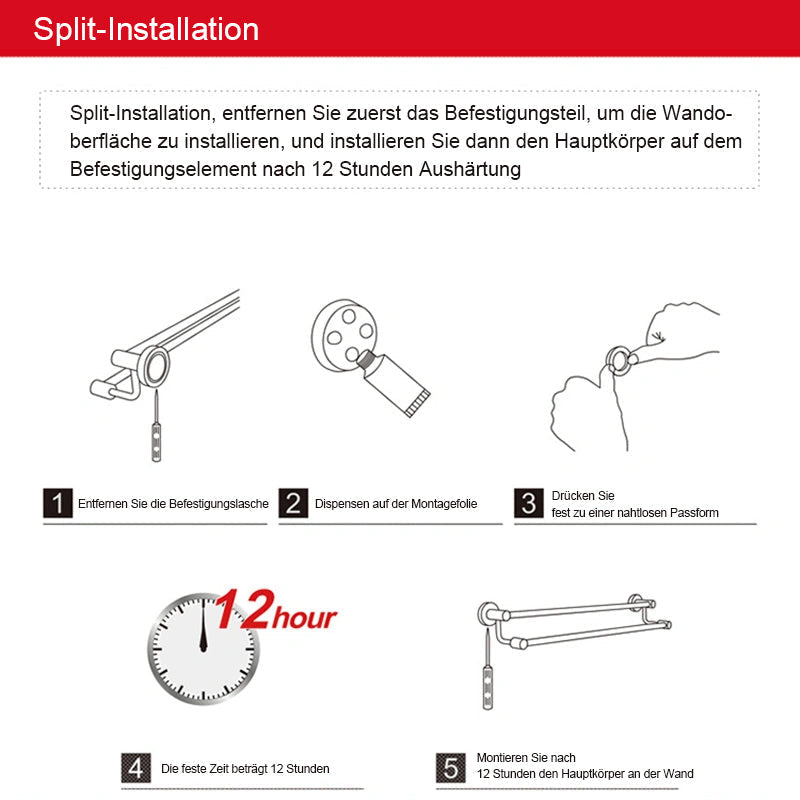 Split-Installation

Split-Installation, entfernen Sie zuerst das Befestigungsteil, um die Wandoberfläche zu installieren, und installieren Sie dann den Hauptkörper auf dem Befestigungselement nach 12 Stunden Aushärtung

1 Entfernen Sie die Befestigungslasche

2 Dispensen auf der Montagefolie

3 Drücken Sie fest zu einer nahtlosen Passform

12hour

4 Die feste Zeit beträgt 12 Stunden

5 Montieren Sie nach 12 Stunden den Hauptkörper an der Wand