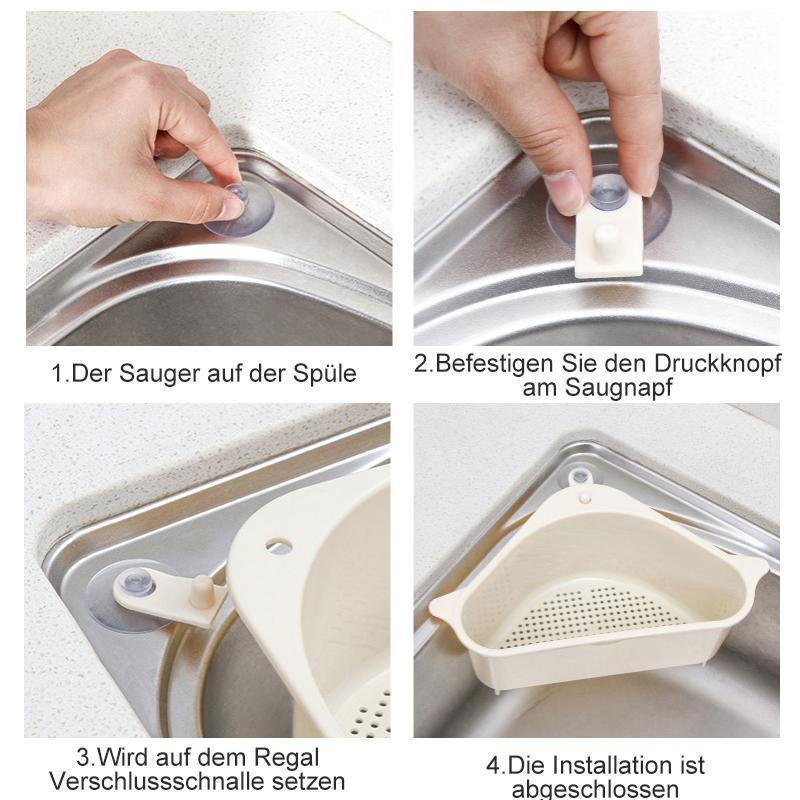 1.Der Sauger auf der Spüle

2.Befestigen Sie den Druckknopf am Saugnapf

3.Wird auf dem Regal Verschlussschnalle setzen

4.Die Installation ist abgeschlossen