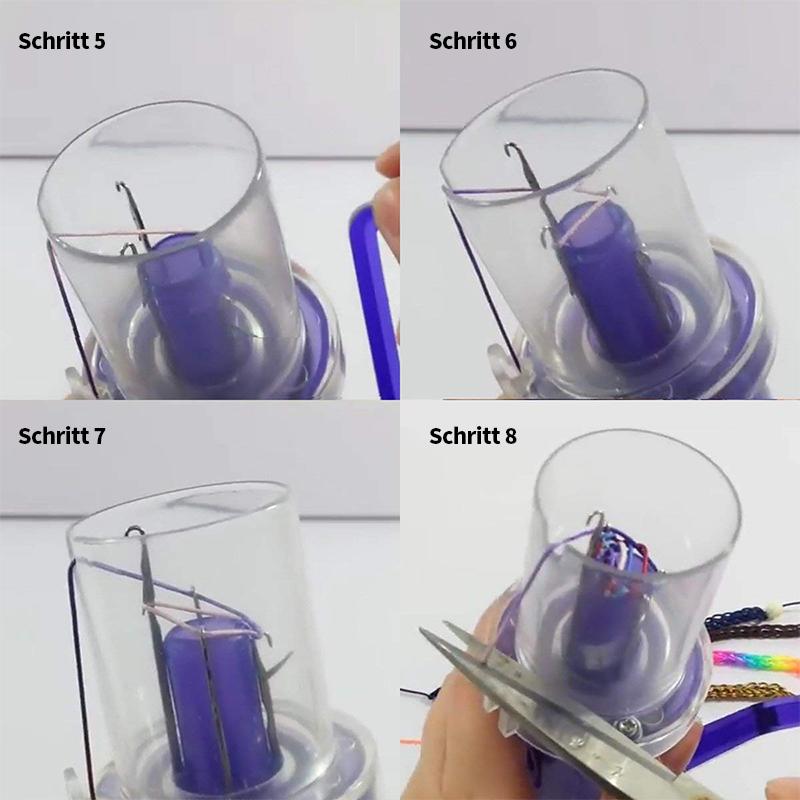 Schritt 5

Schritt 6

Schritt 7

Schritt 8