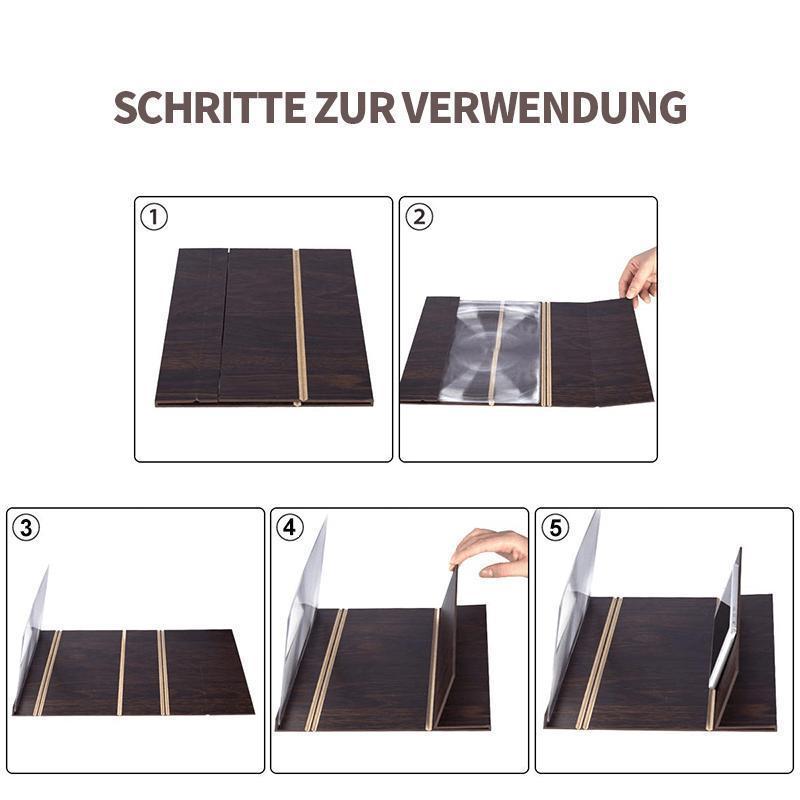 SCHRITTE ZUR VERWENDUNG

①

②

③

④

⑤