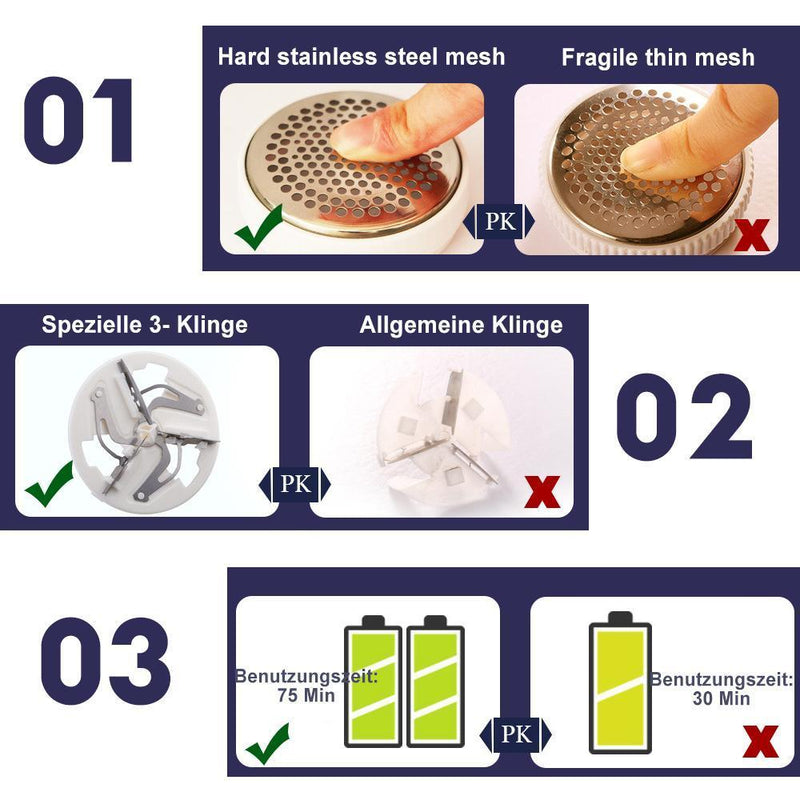 01

Hard stainless steel mesh

Fragile thin mesh

PK

Spezielle 3- Klinge

Allgemeine Klinge

PK

02

03

Benutzungszeit: 75 Min

PK

Benutzungszeit: 30 Min