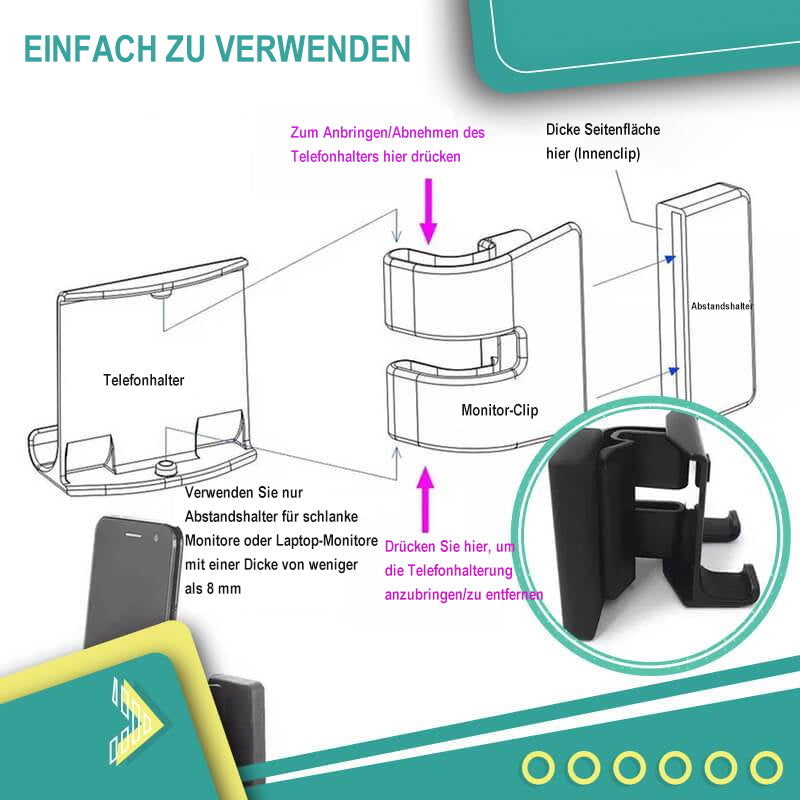 EINFACH ZU VERWENDEN

Zum Anbringen/Abnehmen des Telefonhalters hier drücken

Dicke Seitenfläche hier (Innenclip)

Abstandshalter

Telefonhalter

Monitor-Clip

Verwenden Sie nur Abstandshalter für schlanke Monitore oder Laptop-Monitore mit einer Dicke von weniger als 8 mm

Drücken Sie hier, um die Telefonhalterung anzubringen/zu entfernen