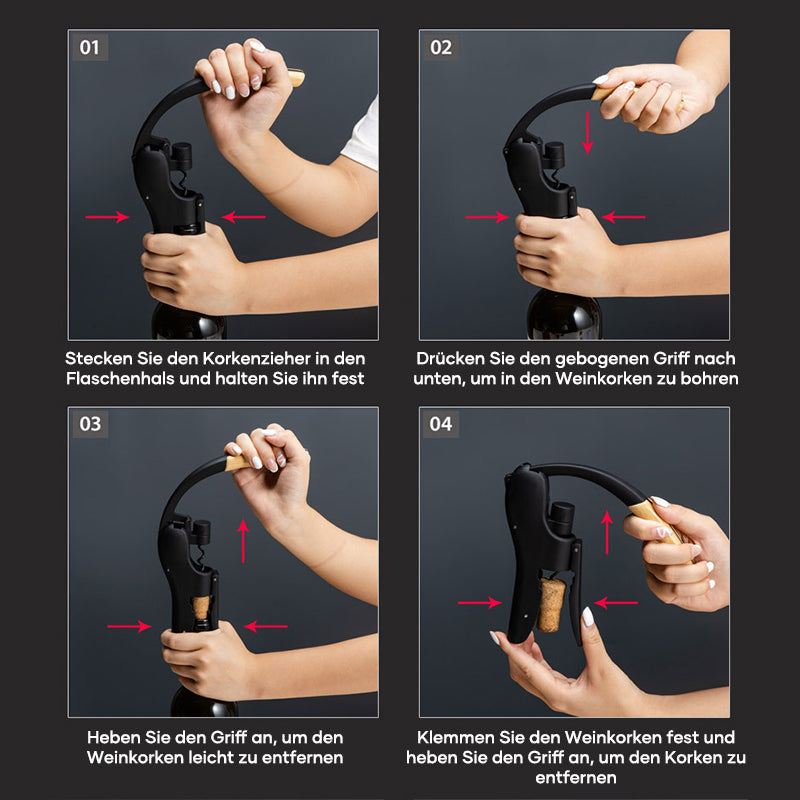 01

Stecken Sie den Korkenzieher in den Flaschenhals und halten Sie ihn fest

02

Drücken Sie den gebogenen Griff nach unten, um in den Weinkorken zu bohren

03

Heben Sie den Griff an, um den Weinkorken leicht zu entfernen

04

Klemmen Sie den Weinkorken fest und heben Sie den Griff an, um den Korken zu entfernen