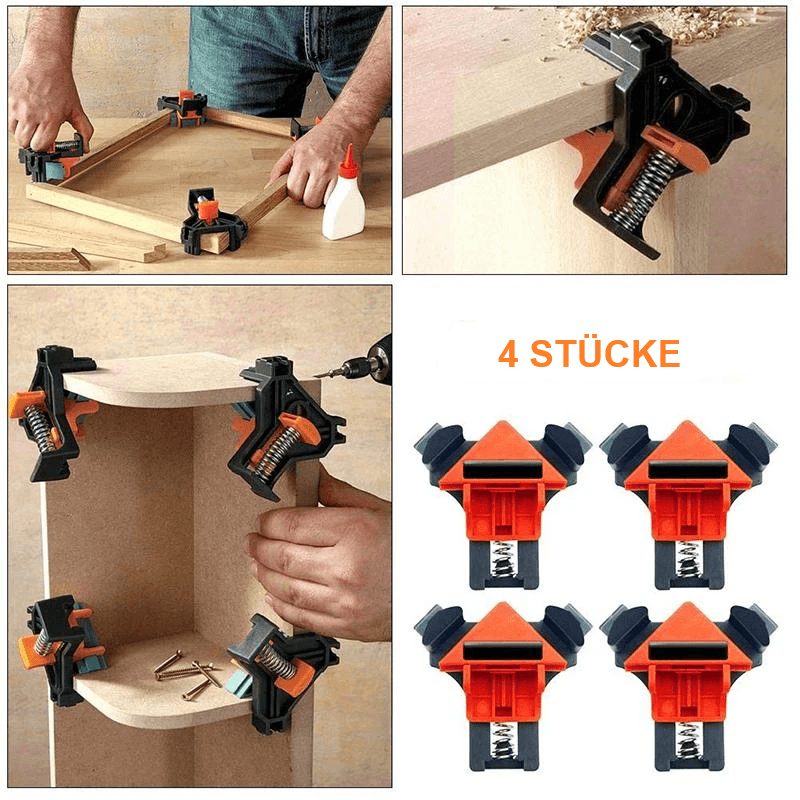 4 STÜCKE