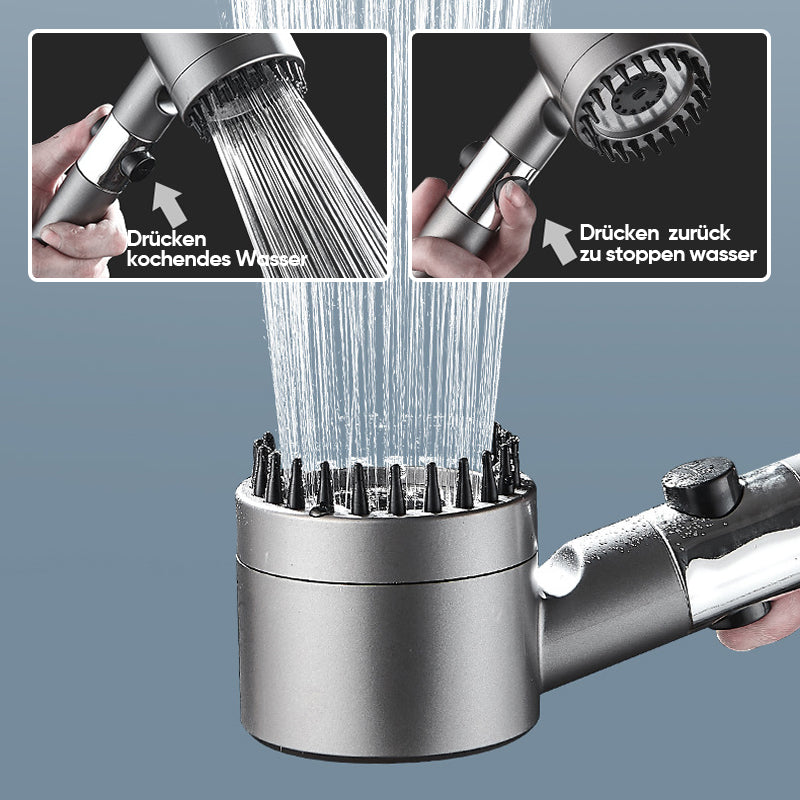 Drücken kochendes Wasser

Drücken zurück zu stoppen wasser