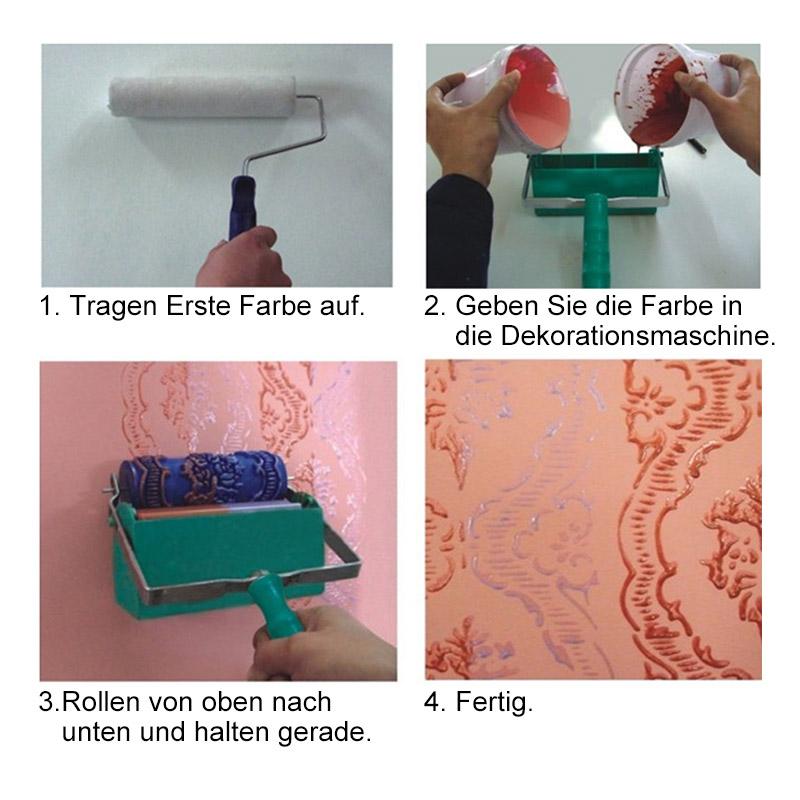 1. Tragen Erste Farbe auf.

2. Geben Sie die Farbe in die Dekorationsmaschine.

3.Rollen von oben nach unten und halten gerade.

4. Fertig.