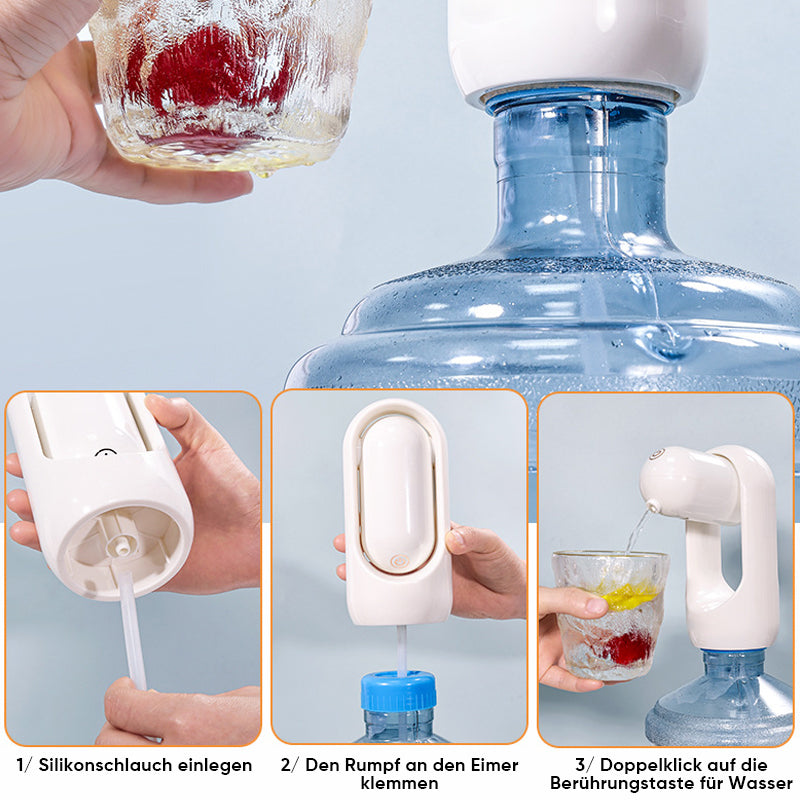 1/ Silikonschlauch einlegen

2/ Den Rumpf an den Eimer klemmen

3/ Doppelklick auf die Berührungstaste für Wasser