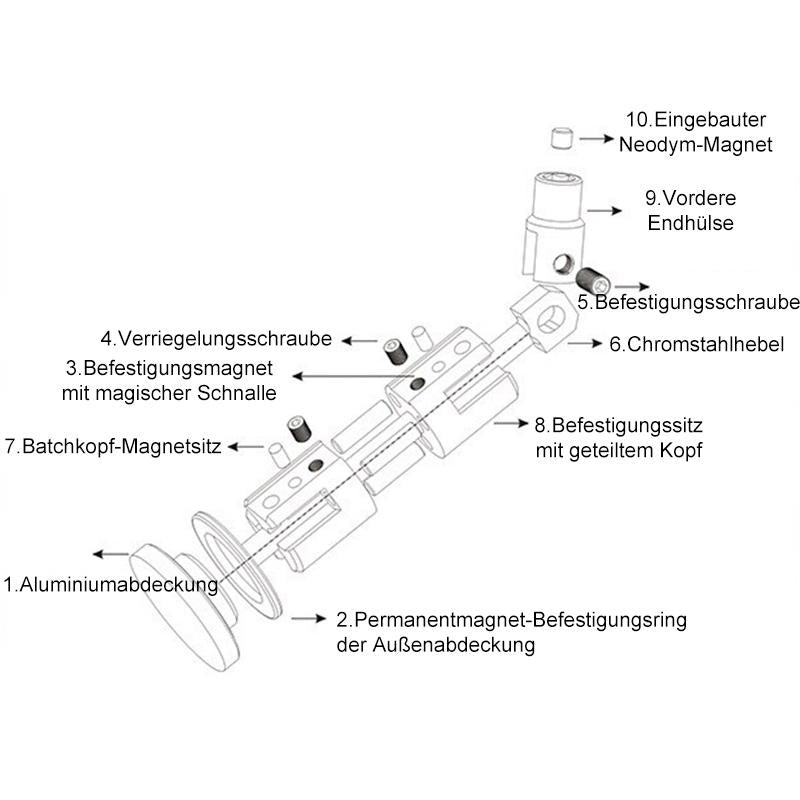 10.Eingebauter Neodym-Magnet

9.Vordere Endhülse

5.Befestigungsschraube

4.Verriegelungsschraube

6.Chromstahlhebel

3.Befestigungsmagnet mit magischer Schnalle

8.Befestigungssitz mit geteiltem Kopf

7.Batchkopf-Magnetsitz

1.Aluminiumabdeckung

2.Permanentmagnet-Befestigungsring der Außenabdeckung