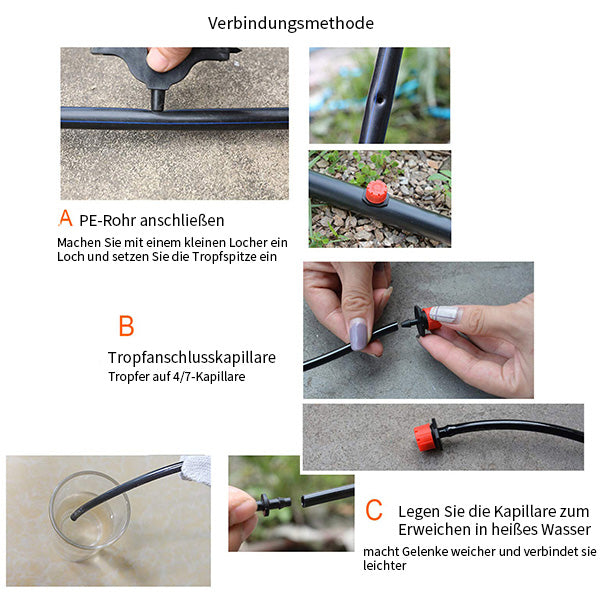 Verbindungsmethode

A PE-Rohr anschließen

Machen Sie mit einem kleinen Locher ein Loch und setzen Sie die Tropfspitze ein

B

Tropfanschlusskapillare

Tropfer auf 4/7-Kapillare

C Legen Sie die Kapillare zum Erweichen in heißes Wasser

macht Gelenke weicher und verbindet sie leichter