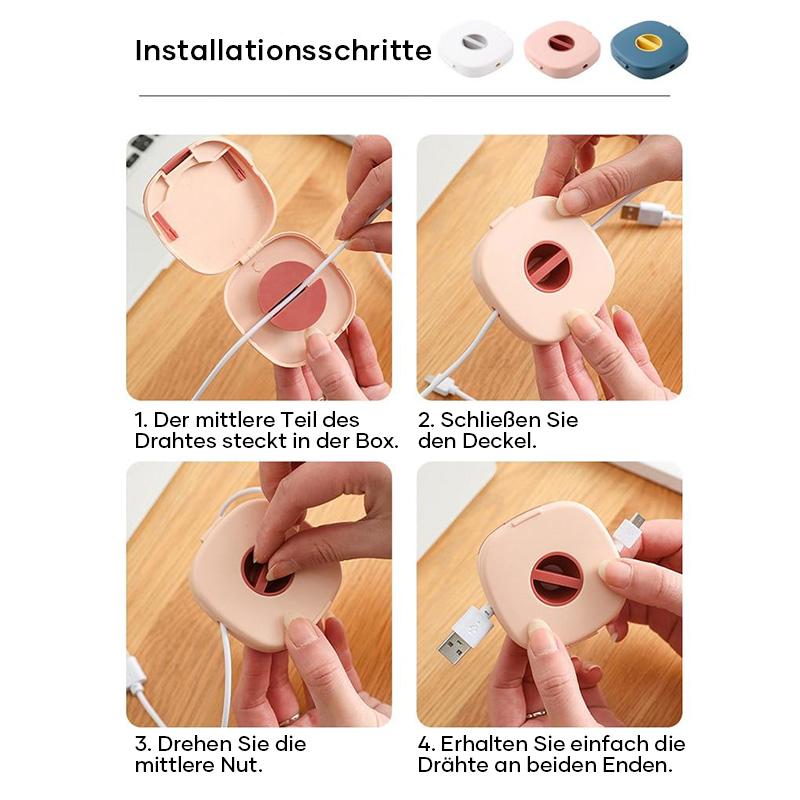 Installationsschritte

1. Der mittlere Teil des Drahtes steckt in der Box.

2. Schließen Sie den Deckel.

3. Drehen Sie die mittlere Nut.

4. Erhalten Sie einfach die Drähte an beiden Enden.