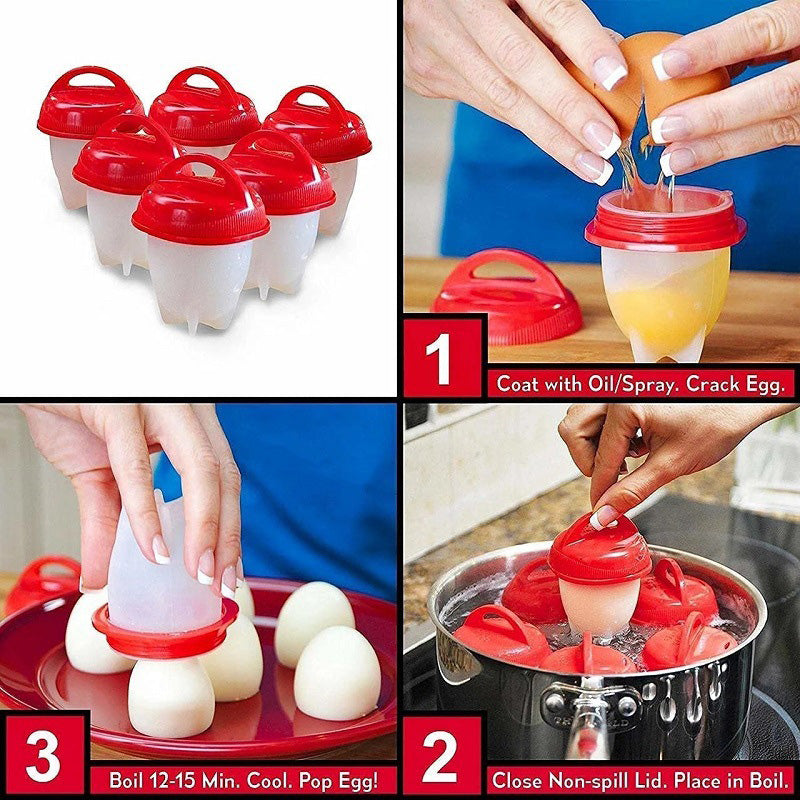 1

Coat with Oil/Spray. Crack Egg.

3

Boil 12-15 Min. Cool. Pop Egg!

2

Close Non-spill Lid. Place in Boil.