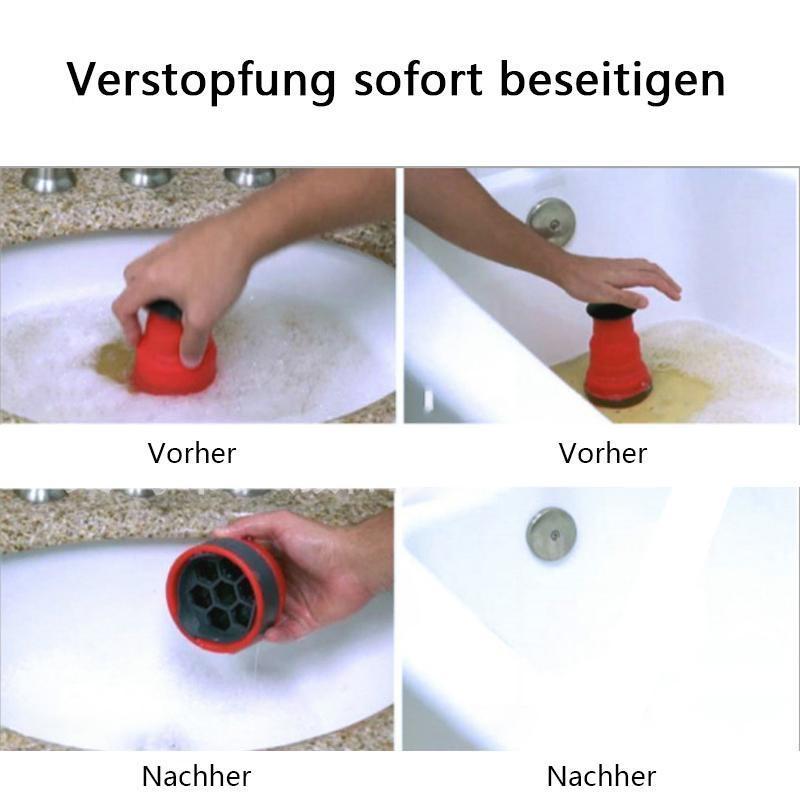 Verstopfung sofort beseitigen

Vorher

Vorher

Nachher

Nachher