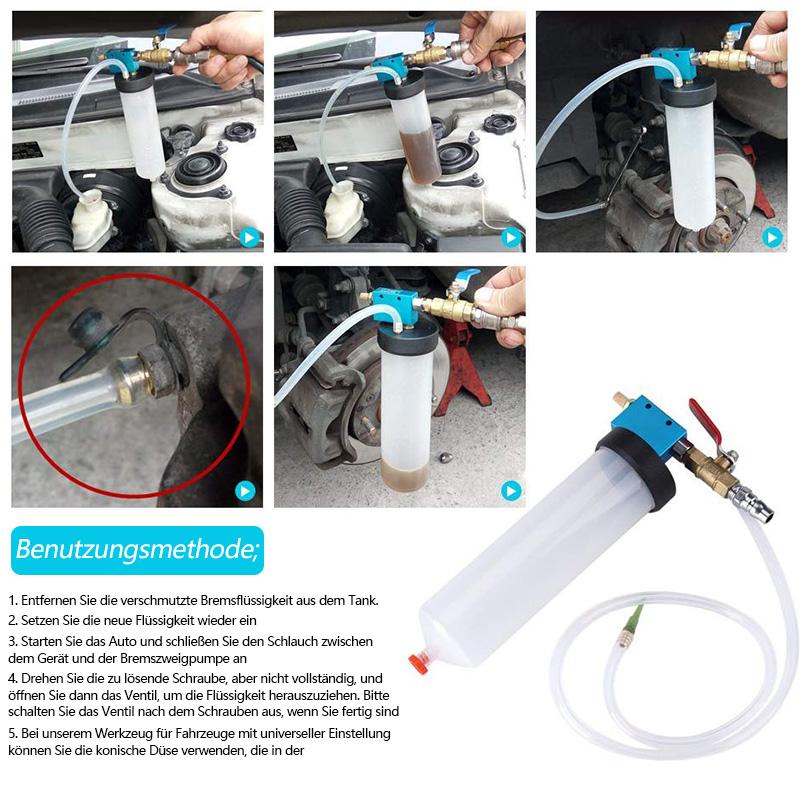 Benutzungsmethode;

1. Entfernen Sie die verschmutzte Bremsflüssigkeit aus dem Tank.

2. Setzen Sie die neue Flüssigkeit wieder ein

3. Starten Sie das Auto und schließen Sie den Schlauch zwischen dem Gerät und der Bremszweigpumpe an

4. Drehen Sie die zu lösende Schraube, aber nicht vollständig, und öffnen Sie dann das Ventil, um die Flüssigkeit herauszuziehen. Bitte schalten Sie das Ventil nach dem Schrauben aus, wenn Sie fertig sind

5. Bei unserem Werkzeug für Fahrzeuge mit universeller Einstellung können Sie die konische Düse verwenden, die in der