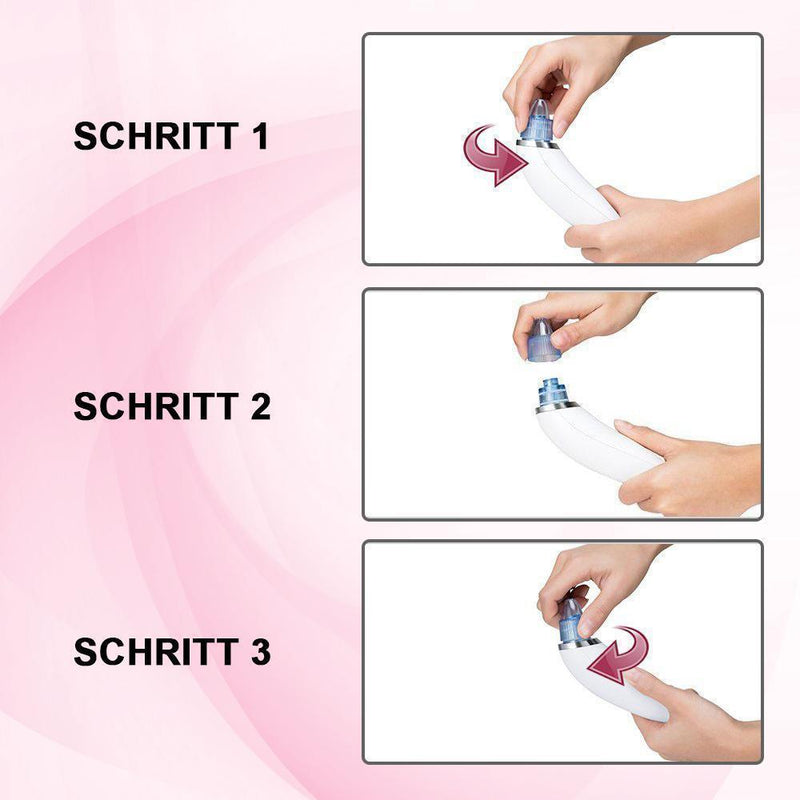 SCHRITT 1

SCHRITT 2

SCHRITT 3