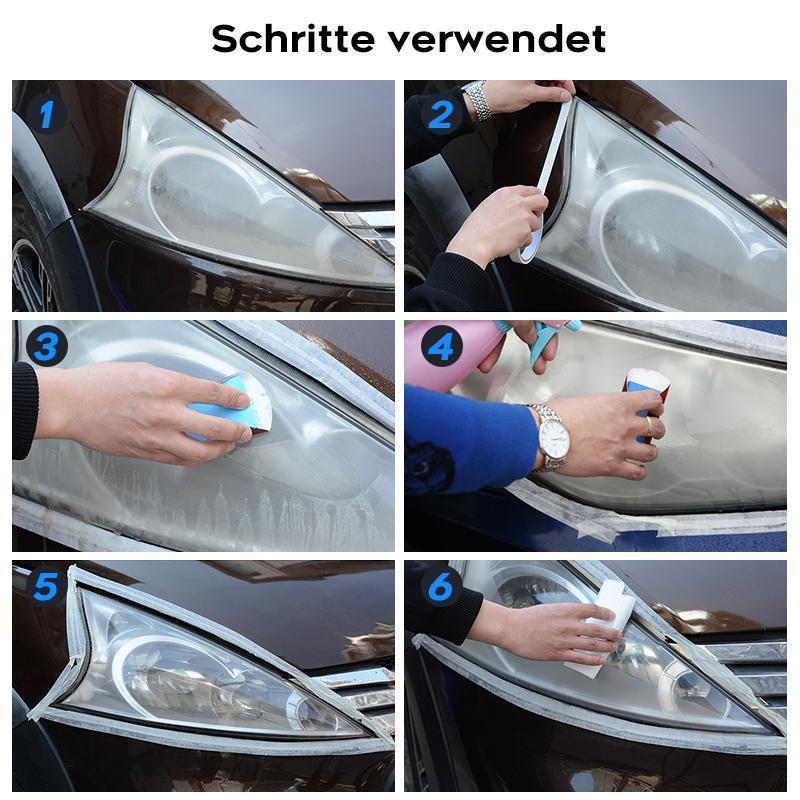 Schritte verwendet

1

2

3

4

5

6