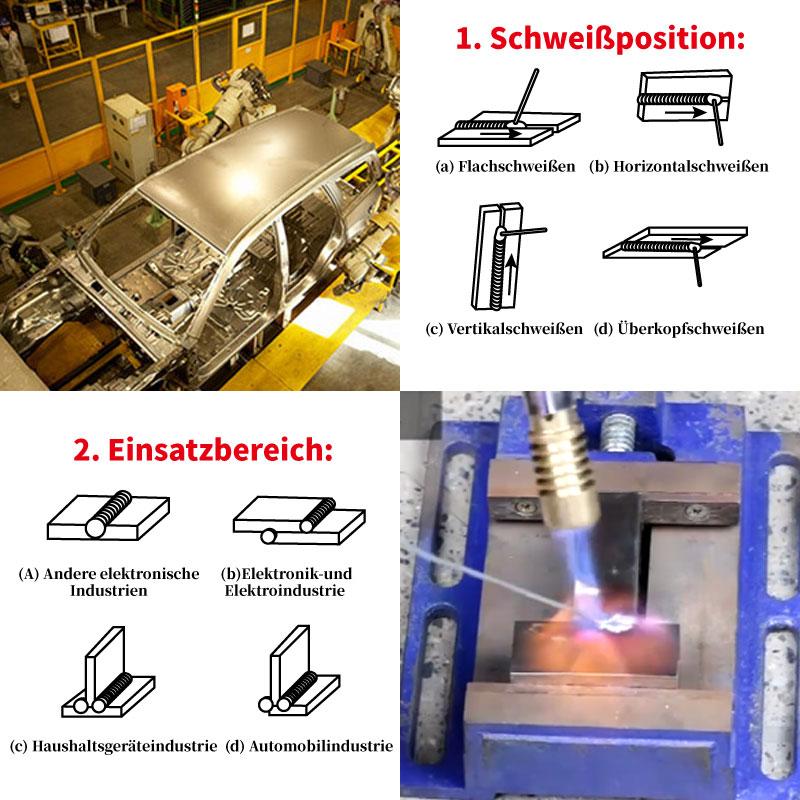 1. Schweißposition:

(a) Flachschweißen (b) Horizontalschweißen

(c) Vertikalschweißen (d) Überkopfschweißen

2. Einsatzbereich:

(A) Andere elektronische Industrien (b)Elektronik-und Elektroindustrie

(c) Haushaltsgeräteindustrie (d) Automobilindustrie