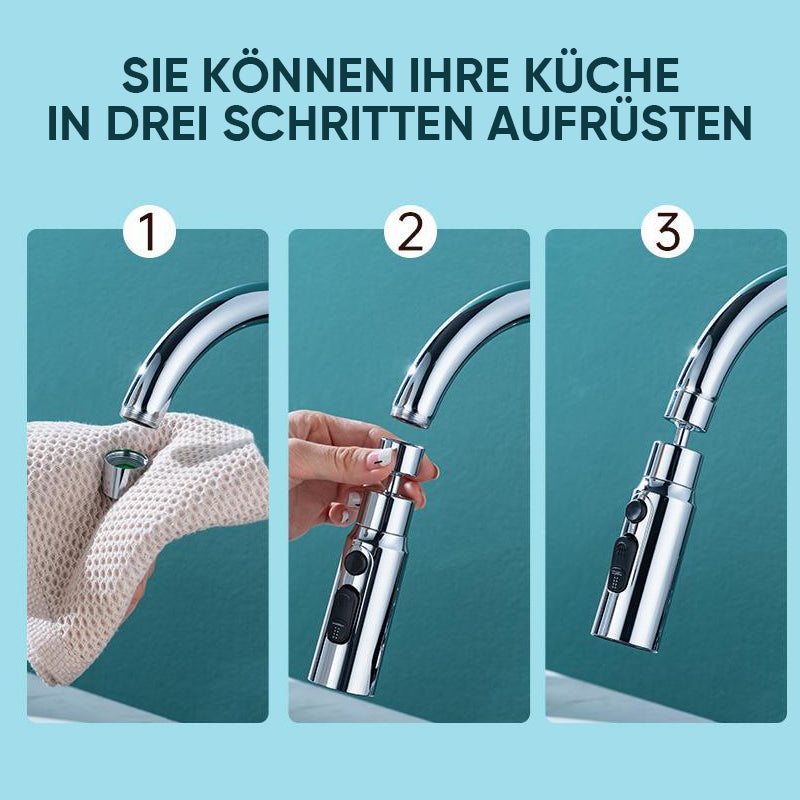 SIE KÖNNEN IHRE KÜCHE IN DREI SCHRITTEN AUFRÜSTEN

1

2

3