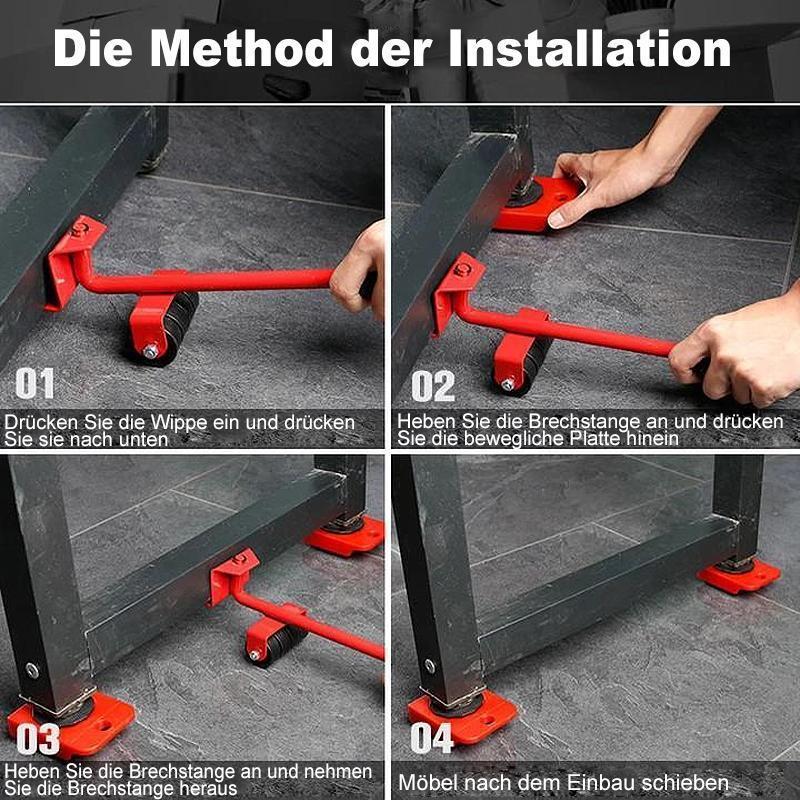 Die Method der Installation

01

Drücken Sie die Wippe ein und drücken Sie sie nach unten

02

Heben Sie die Brechstange an und drücken Sie die bewegliche Platte hinein

03

Heben Sie die Brechstange an und nehmen Sie die Brechstange heraus

04

Möbel nach dem Einbau schieben