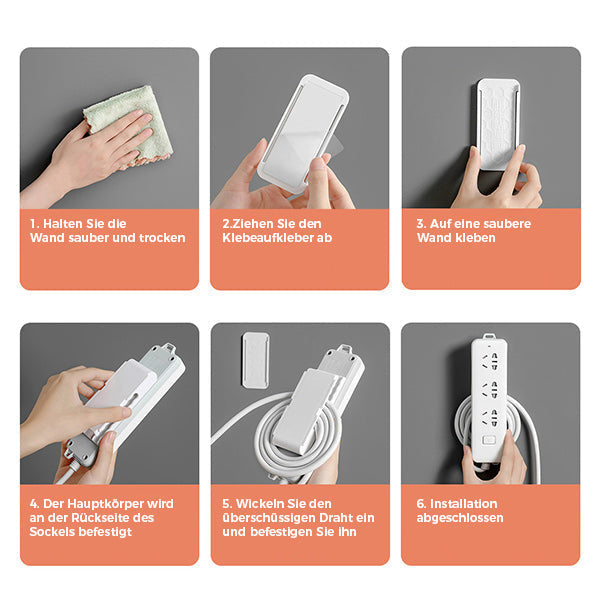 1. Halten Sie die Wand sauber und trocken

2.Ziehen Sie den Klebeaufkleber ab

3. Auf eine saubere Wand kleben

4. Der Hauptkörper wird an der Rückseite des Sockels befestigt

5. Wickeln Sie den überschüssigen Draht ein und befestigen Sie ihn

6. Installation abgeschlossen