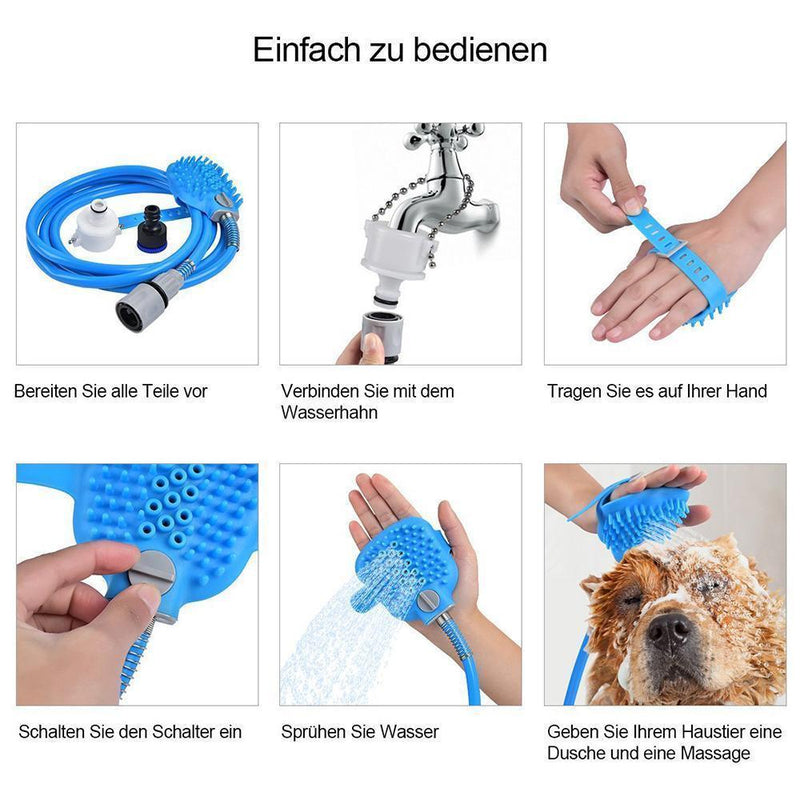 Einfach zu bedienen

Bereiten Sie alle Teile vor

Verbinden Sie mit dem Wasserhahn

Tragen Sie es auf Ihrer Hand

Schalten Sie den Schalter ein

Sprühen Sie Wasser

Geben Sie Ihrem Haustier eine Dusche und eine Massage