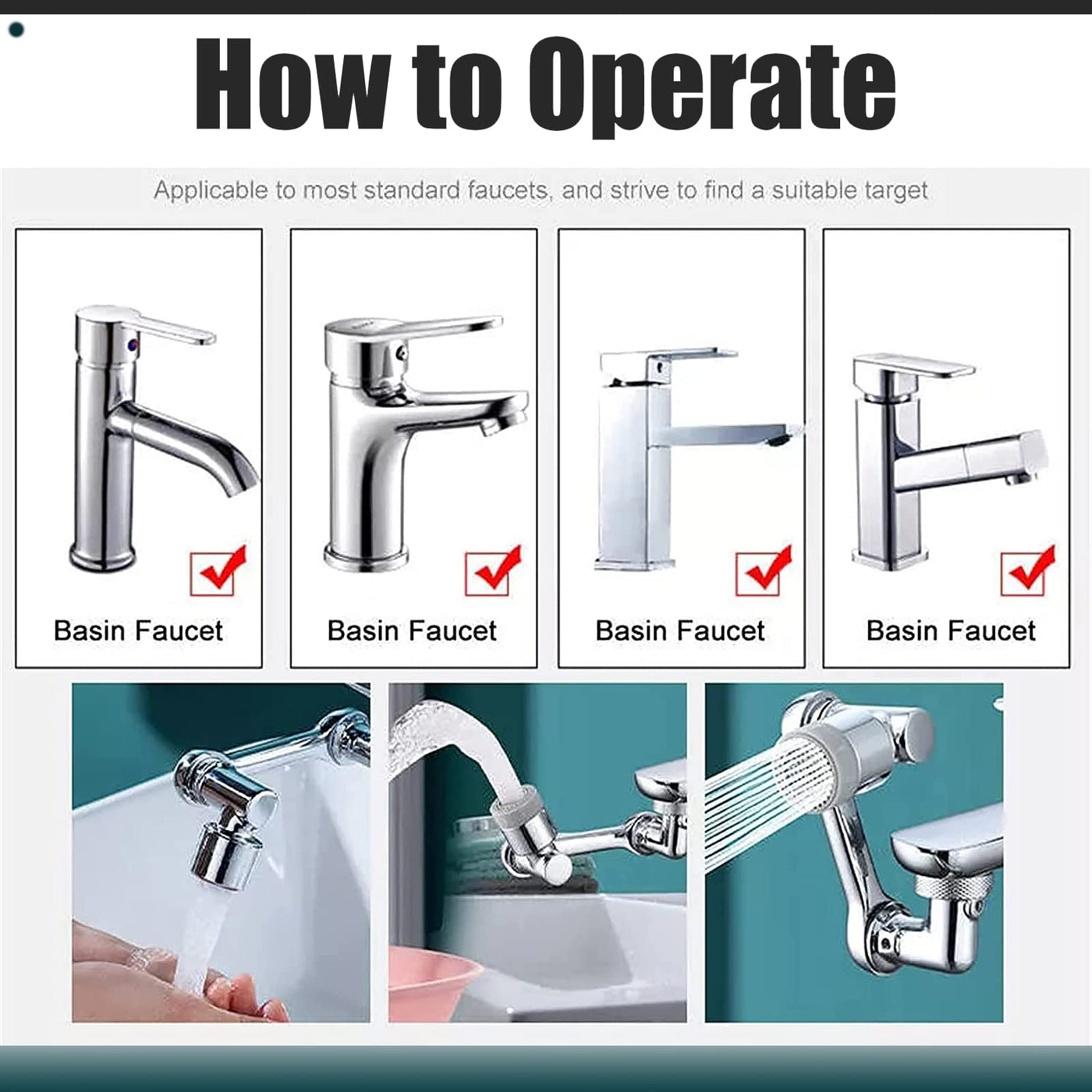 How to Operate

Applicable to most standard faucets, and strive to find a suitable target

Basin Faucet

Basin Faucet

Basin Faucet

Basin Faucet