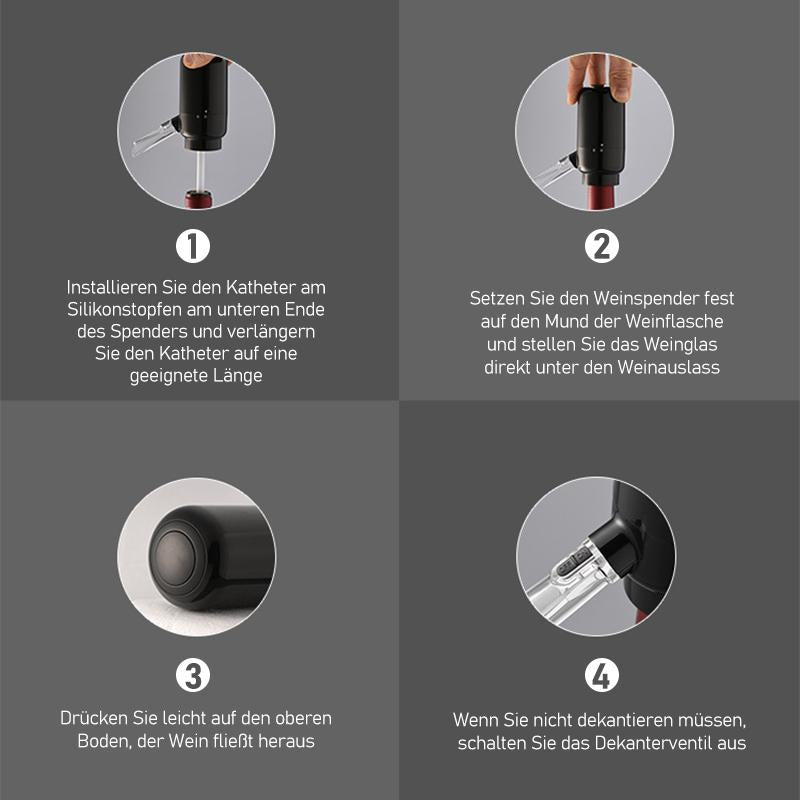 1

Installieren Sie den Katheter am Silikonstopfen am unteren Ende des Spenders und verlängern Sie den Katheter auf eine geeignete Länge

2

Setzen Sie den Weinspender fest auf den Mund der Weinflasche und stellen Sie das Weinglas direkt unter den Weinauslass

3

Drücken Sie leicht auf den oberen Boden, der Wein fließt heraus

4

Wenn Sie nicht dekantieren müssen, schalten Sie das Dekanterventil aus