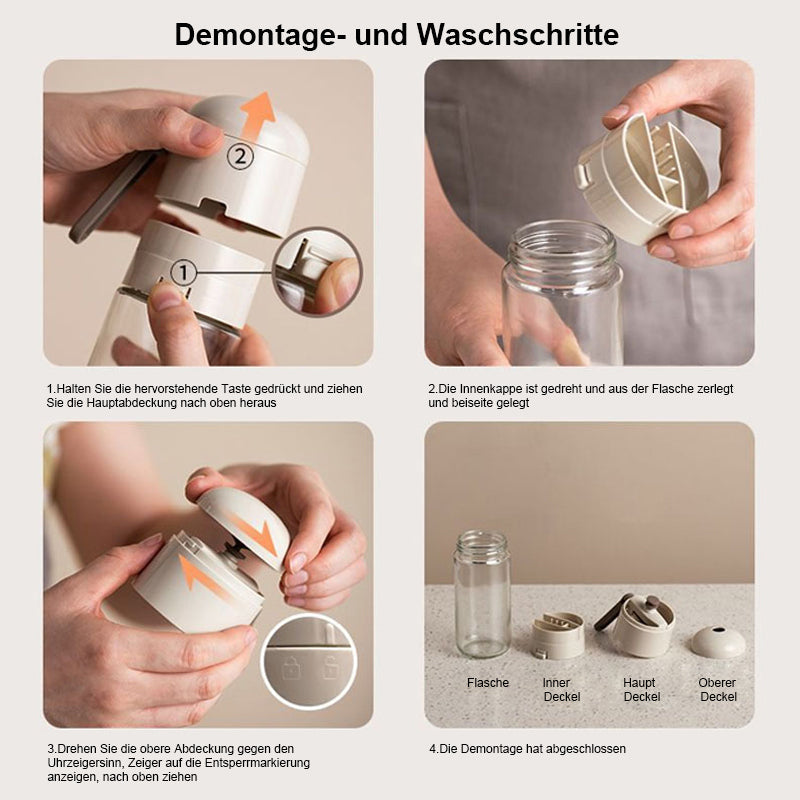 Demontage- und Waschschritte

2

1

1.Halten Sie die hervorstehende Taste gedrückt und ziehen Sie die Hauptabdeckung nach oben heraus

2.Die Innenkappe ist gedreht und aus der Flasche zerlegt und beiseite gelegt

3.Drehen Sie die obere Abdeckung gegen den Uhrzeigersinn, Zeiger auf die Entsperrmarkierung anzeigen, nach oben ziehen

Flasche

Inner Deckel

Haupt Deckel

Oberer Deckel

4.Die Demontage hat abgeschlossen