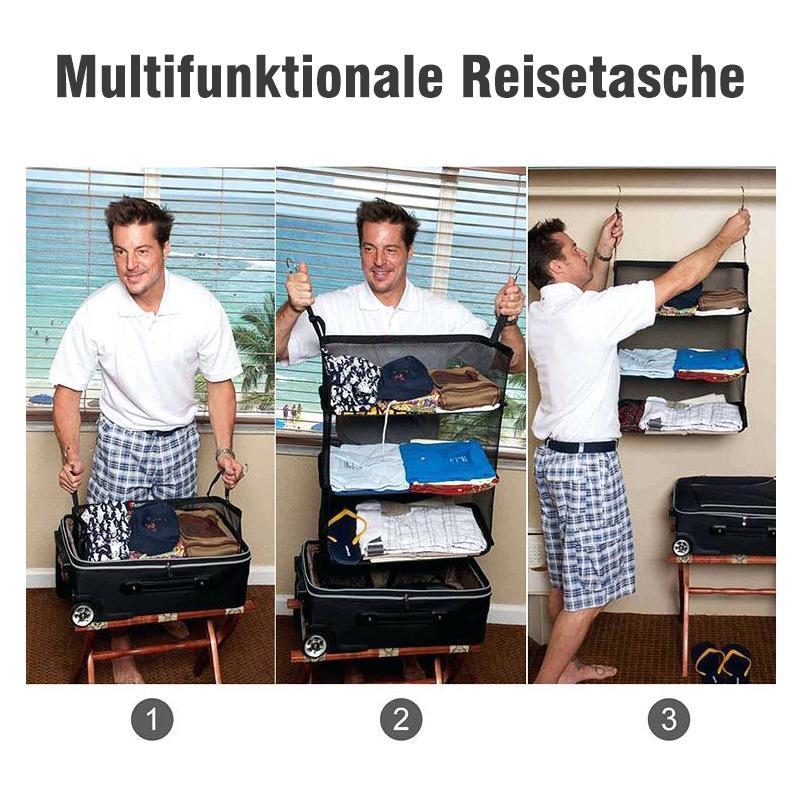 Multifunktionale Reisetasche

1

2

3