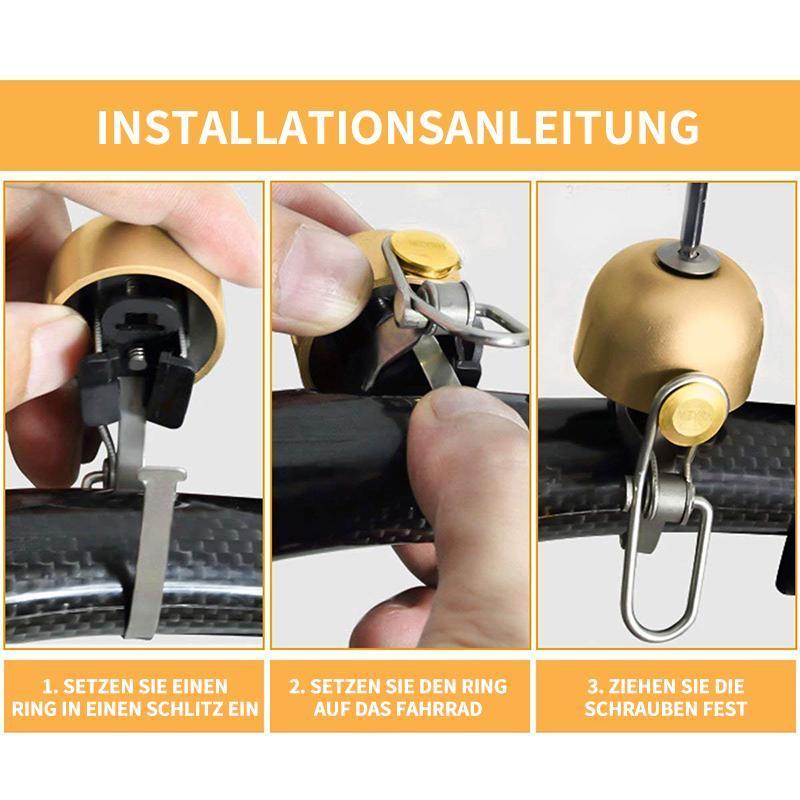 INSTALLATIONSANLEITUNG

1. SETZEN SIE EINEN RING IN EINEN SCHLITZ EIN

2. SETZEN SIE DEN RING AUF DAS FAHRRAD

3. ZIEHEN SIE DIE SCHRAUBEN FEST