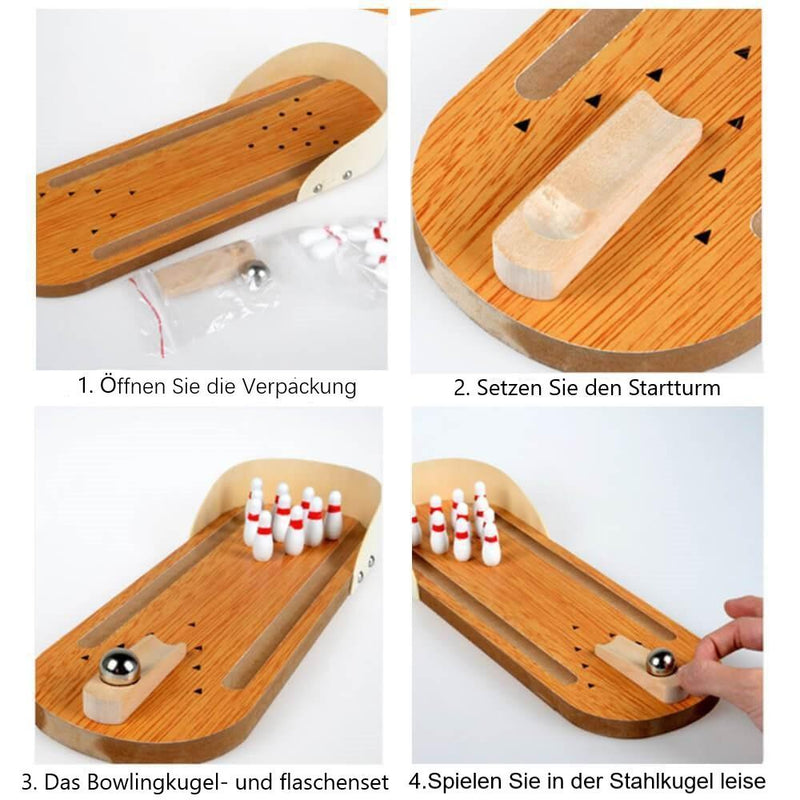 1. Öffnen Sie die Verpackung

2. Setzen Sie den Startturm

3. Das Bowlingkugel- und flaschenset

4.Spielen Sie in der Stahlkugel leise