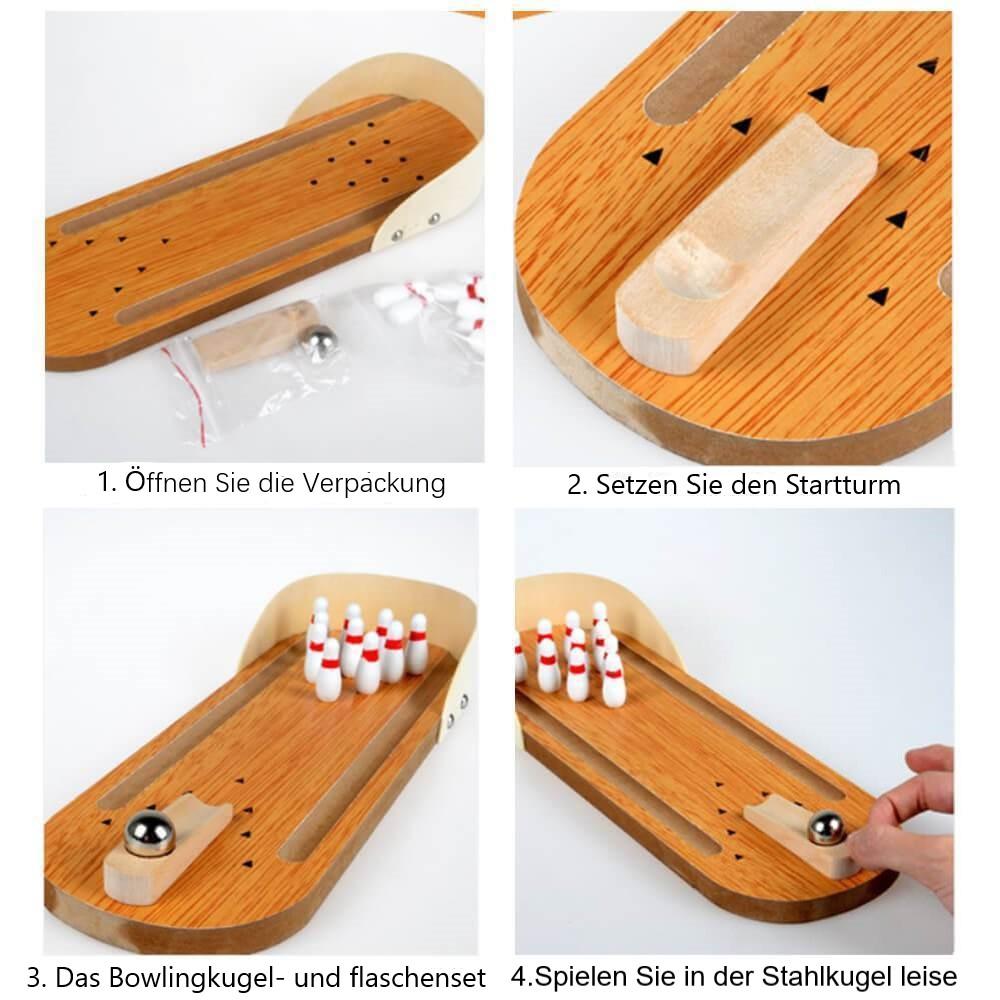 1. Öffnen Sie die Verpackung

2. Setzen Sie den Startturm

3. Das Bowlingkugel- und flaschenset

4.Spielen Sie in der Stahlkugel leise