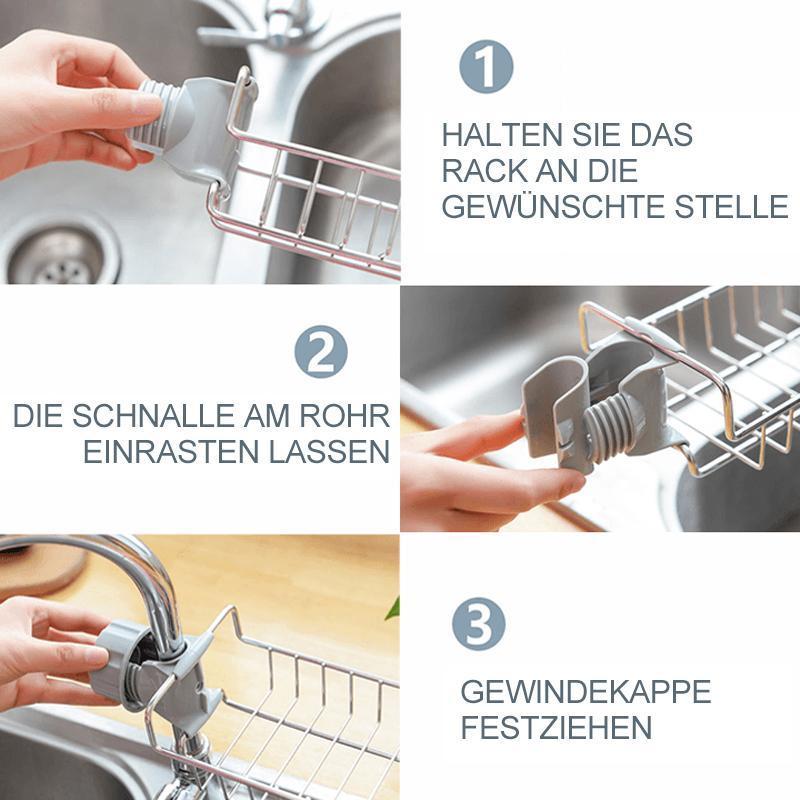 1

HALTEN SIE DAS RACK AN DIE GEWÜNSCHTE STELLE

2

DIE SCHNALLE AM ROHR EINRASTEN LASSEN

3

GEWINDEKAPPE FESTZIEHEN