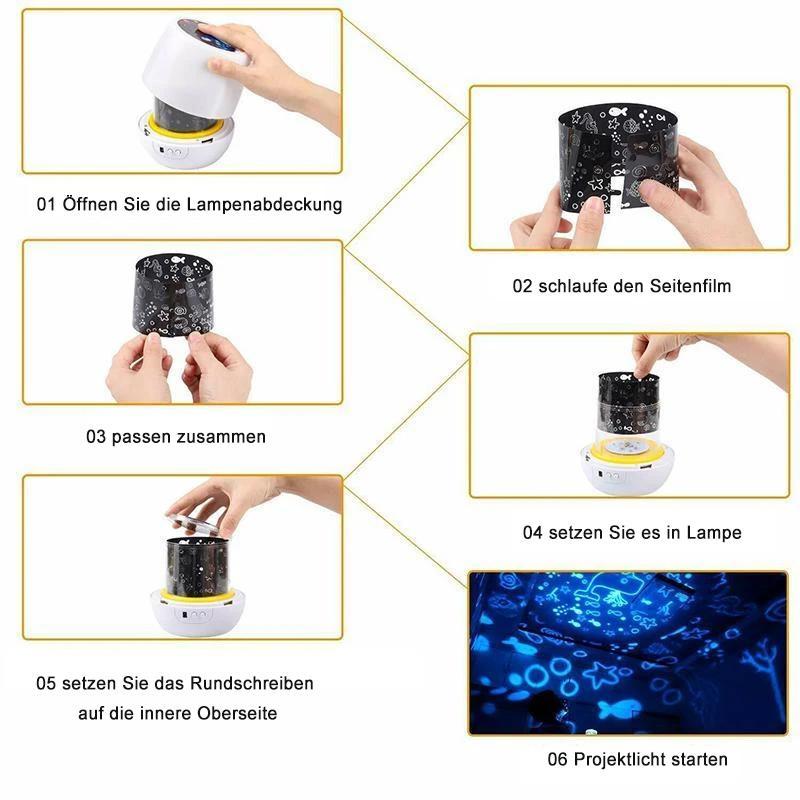 01 Öffnen Sie die Lampenabdeckung

02 schlaufe den Seitenfilm

03 passen zusammen

04 setzen Sie es in Lampe

05 setzen Sie das Rundschreiben auf die innere Oberseite

06 Projektlicht starten