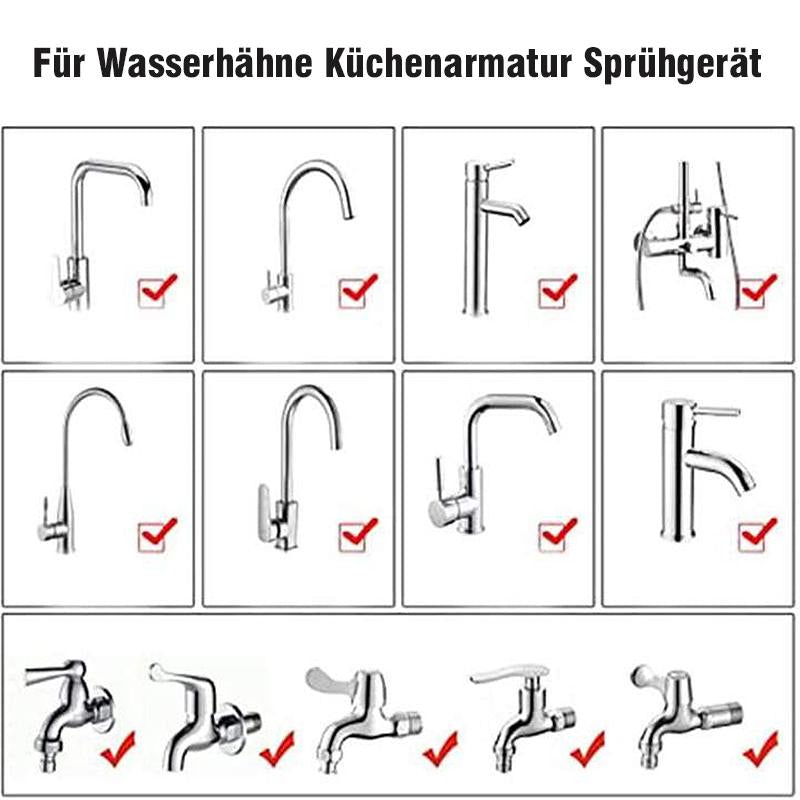 Für Wasserhähne Küchenarmatur Sprühgerät