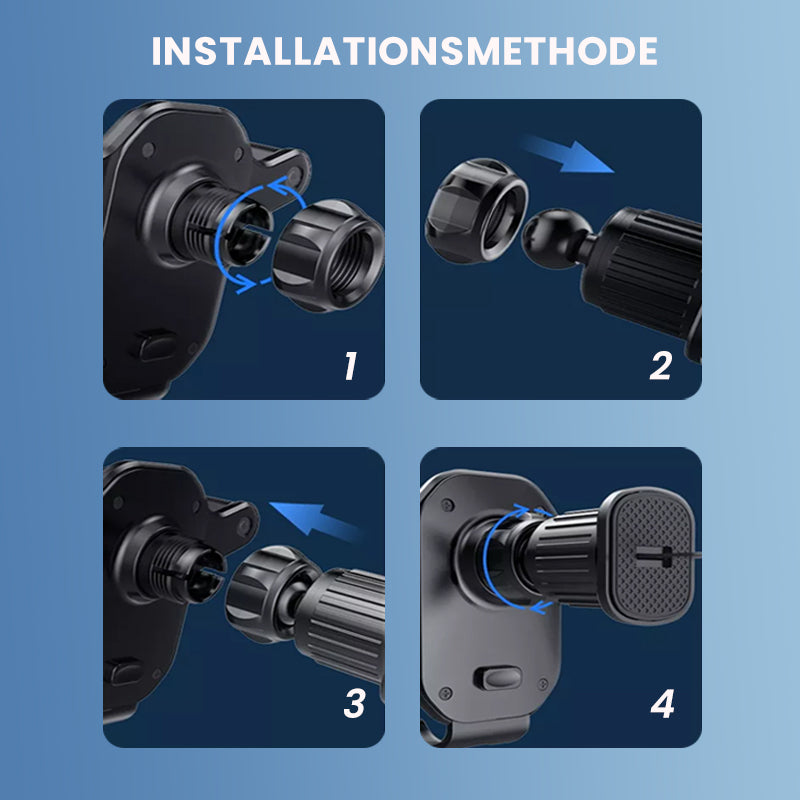 INSTALLATIONSMETHODE

1

2

3

4