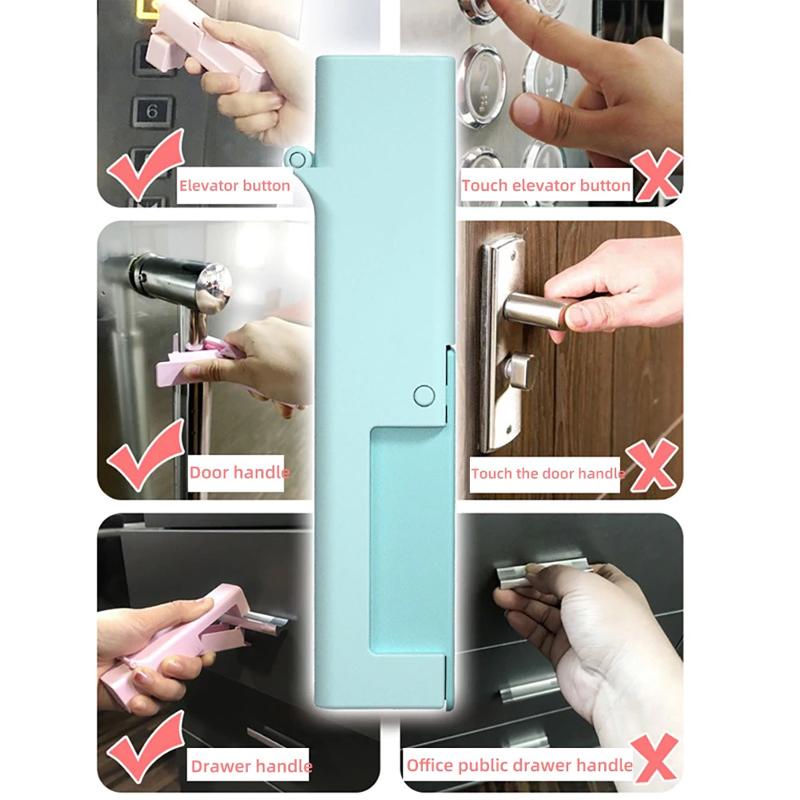 6

Elevator button

2

3

Touch elevator button

Door handle

Touch the door handle

Drawer handle

Office public drawer handle