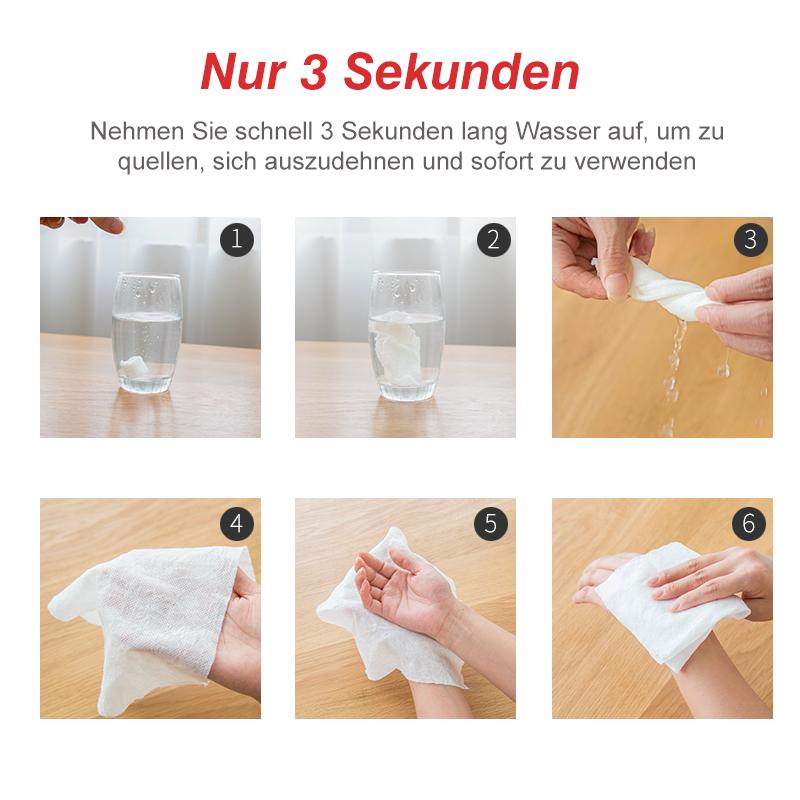 Nur 3 Sekunden

Nehmen Sie schnell 3 Sekunden lang Wasser auf, um zu quellen, sich auszudehnen und sofort zu verwenden

1

2

3

4

5

6