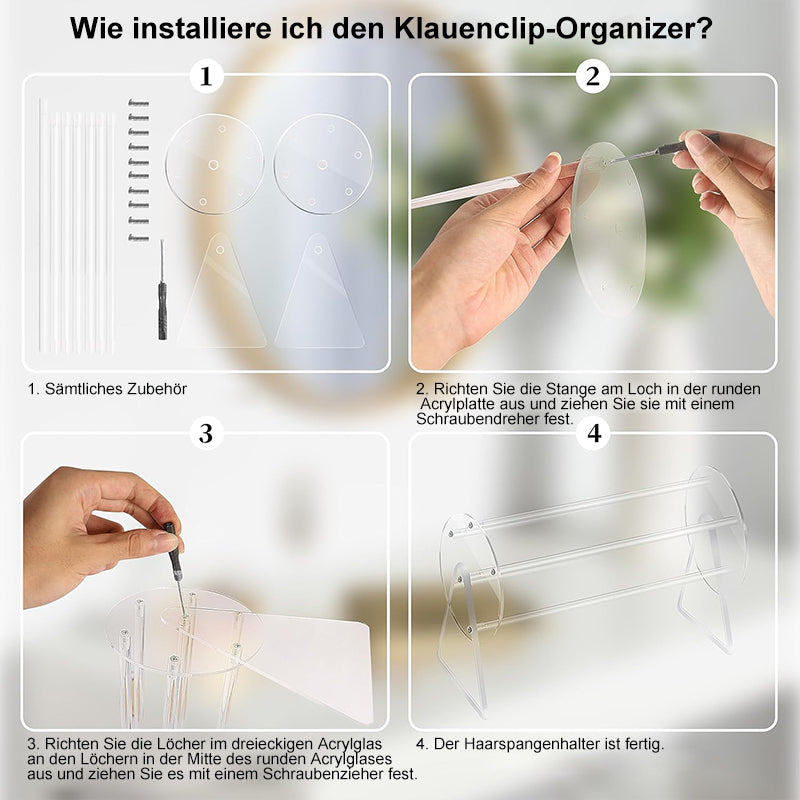 Wie installiere ich den Klauenclip-Organizer?

1

1. Sämtliches Zubehör

2

2. Richten Sie die Stange am Loch in der runden Acrylplatte aus und ziehen Sie sie mit einem Schraubendreher fest.

3

3. Richten Sie die Löcher im dreieckigen Acrylglas an den Löchern in der Mitte des runden Acrylglases aus und ziehen Sie es mit einem Schraubenzieher fest.

4

4. Der Haarspangenhalter ist fertig.