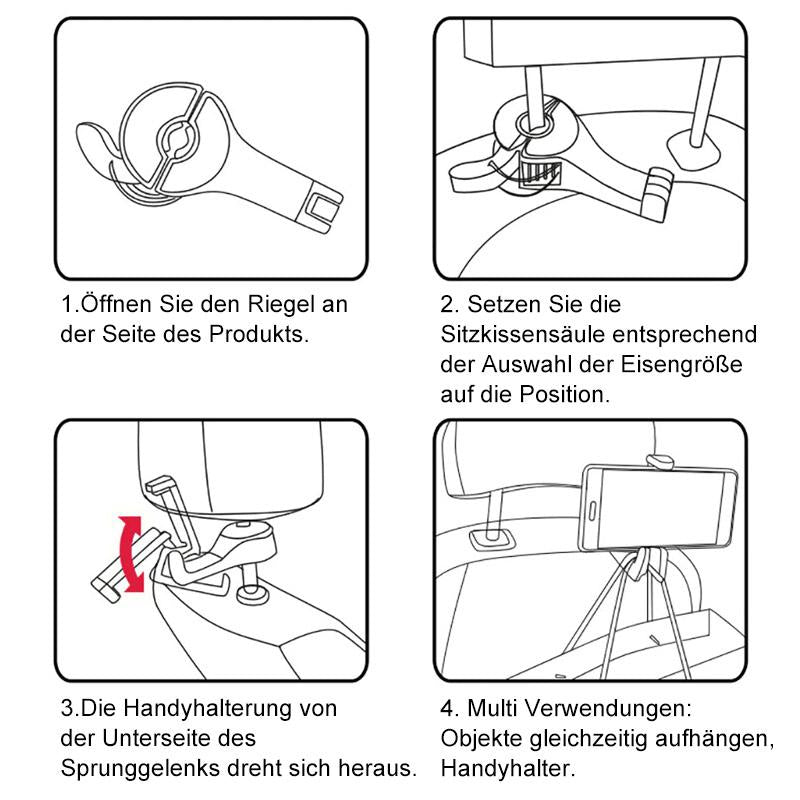 1.Öffnen Sie den Riegel an der Seite des Produkts.

2. Setzen Sie die Sitzkissensäule entsprechend der Auswahl der Eisengröße auf die Position.

3.Die Handyhalterung von der Unterseite des Sprunggelenks dreht sich heraus.

4. Multi Verwendungen: Objekte gleichzeitig aufhängen, Handyhalter.