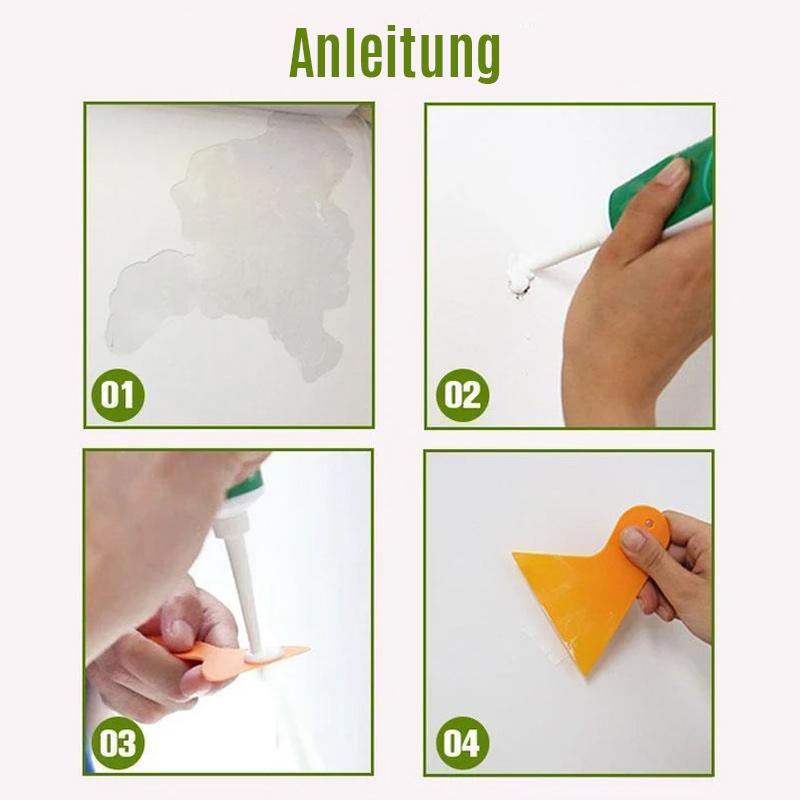 Anleitung

01

02

03

04