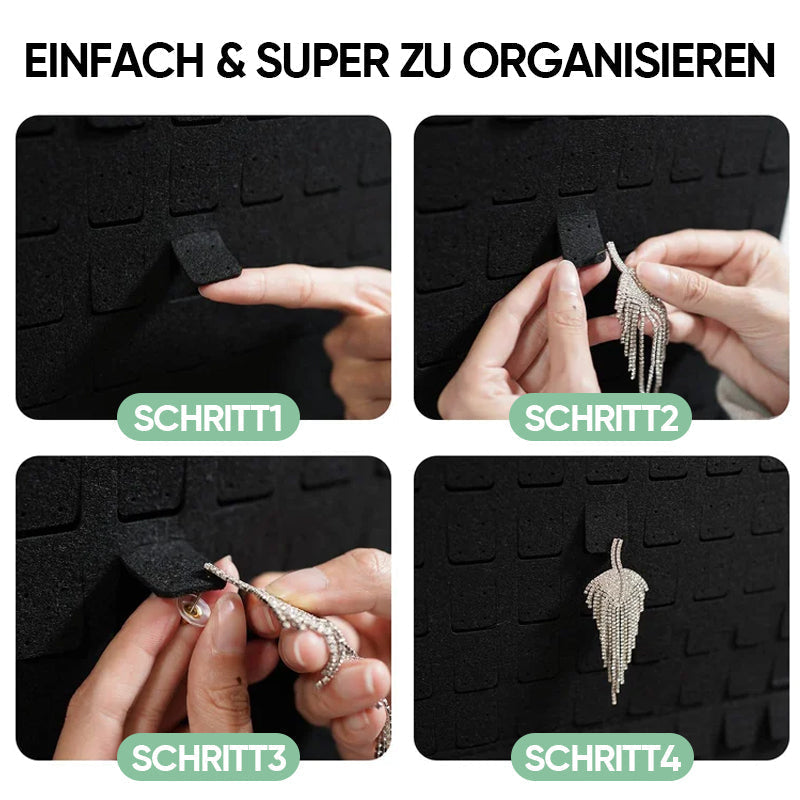 EINFACH & SUPER ZU ORGANISIEREN

SCHRITT1

SCHRITT2

SCHRITT3

SCHRITT4