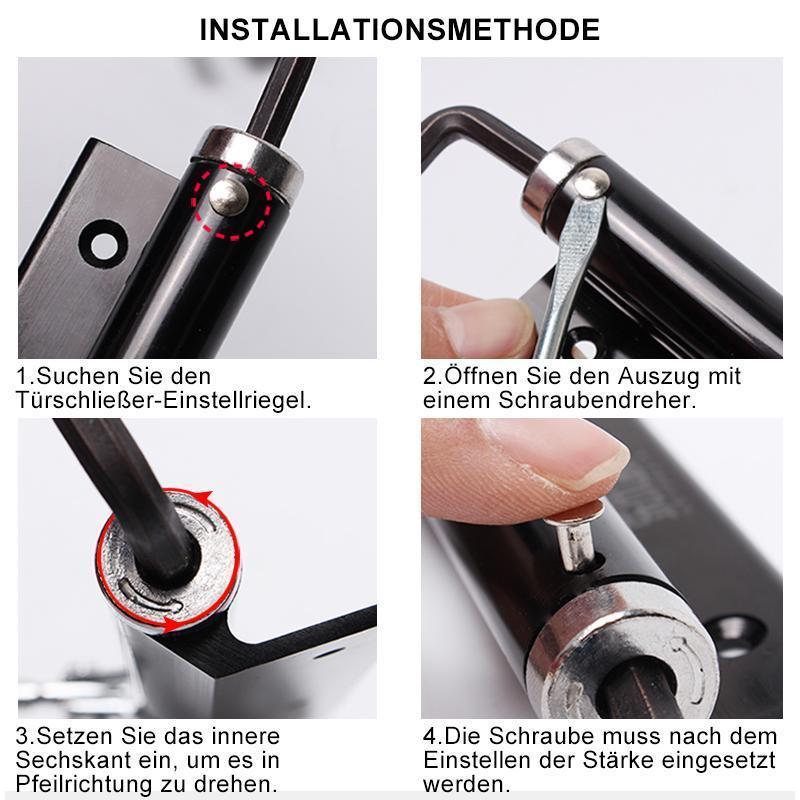 INSTALLATIONSMETHODE

1.Suchen Sie den Türschließer-Einstellriegel.

2.Öffnen Sie den Auszug mit einem Schraubendreher.

3.Setzen Sie das innere Sechskant ein, um es in Pfeilrichtung zu drehen.

4.Die Schraube muss nach dem Einstellen der Stärke eingesetzt werden.