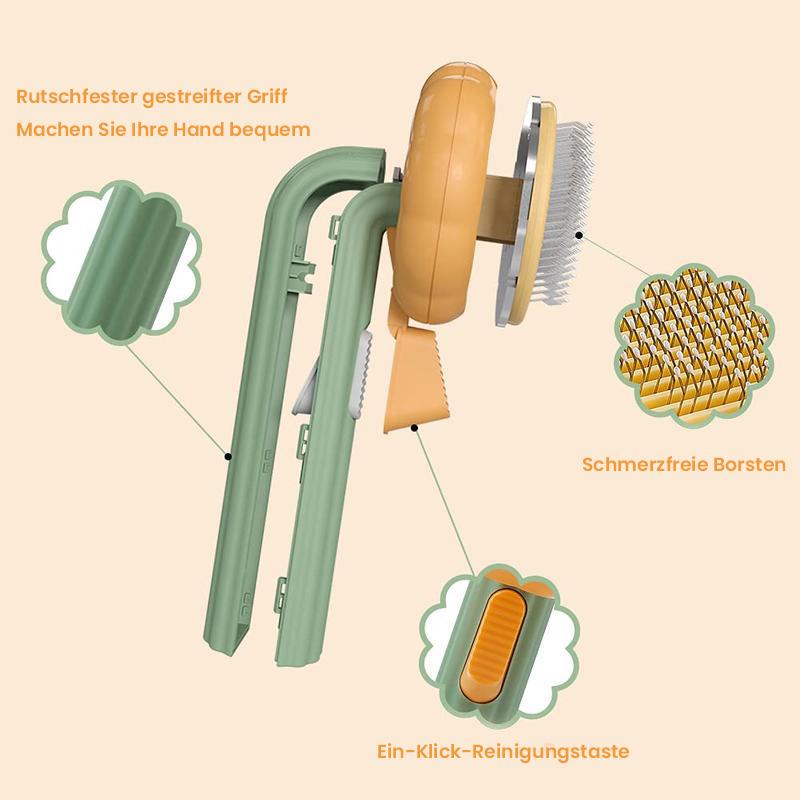 Rutschfester gestreifter Griff
Machen Sie Ihre Hand bequem

Schmerzfreie Borsten

Ein-Klick-Reinigungstaste