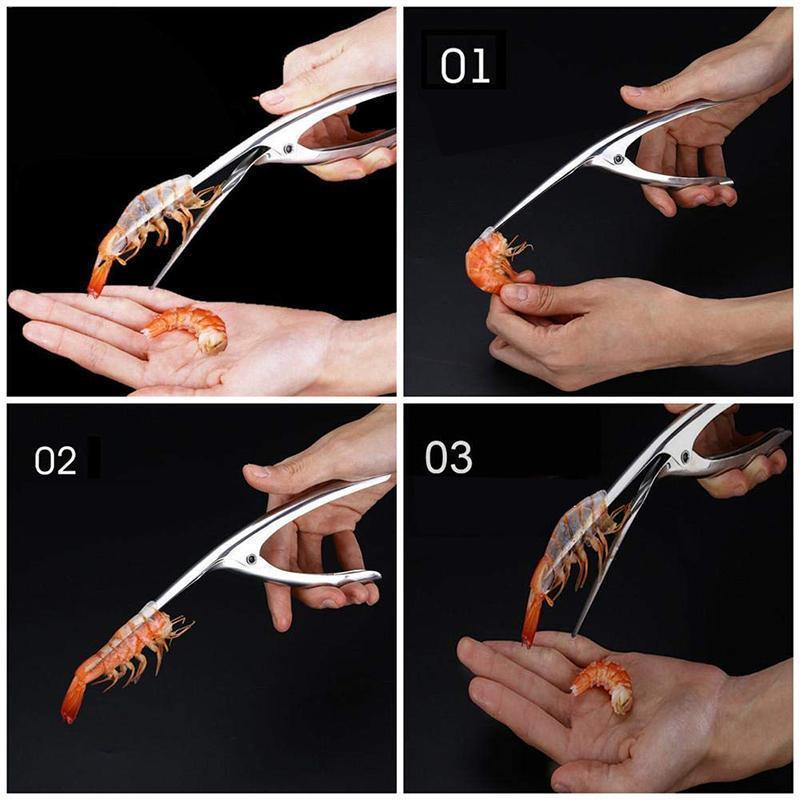 01

02

03