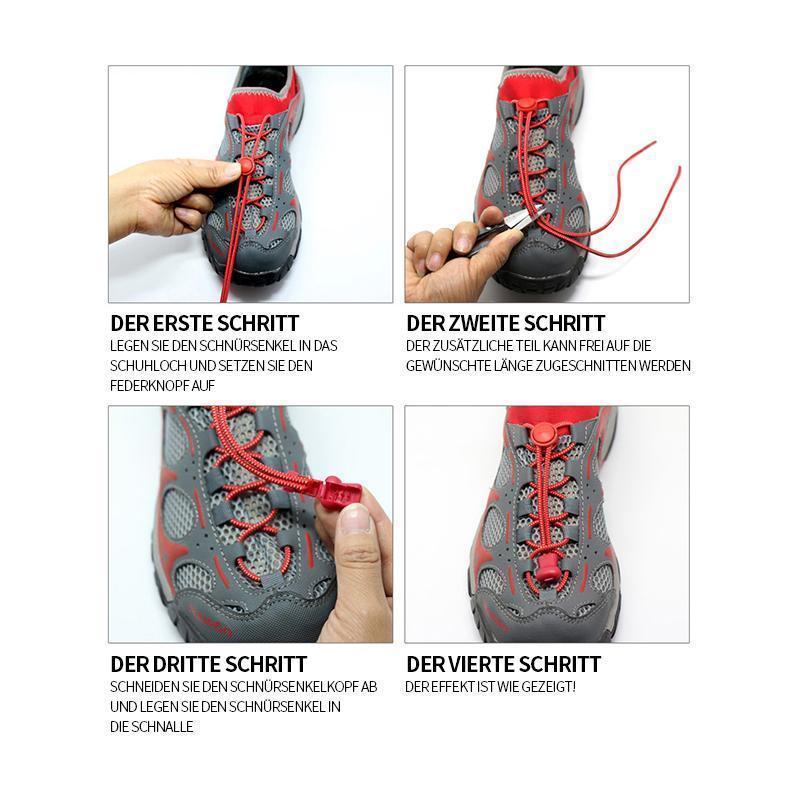 DER ERSTE SCHRITT
LEGEN SIE DEN SCHNÜRSENKEL IN DAS SCHUHLOCH UND SETZEN SIE DEN FEDERKNOPF AUF

DER ZWEITE SCHRITT
DER ZUSÄTZLICHE TEIL KANN FREI AUF DIE GEWÜNSCHTE LÄNGE ZUGESCHNITTEN WERDEN

DER DRITTE SCHRITT
SCHNEIDEN SIE DEN SCHNÜRSENKELKOPF AB UND LEGEN SIE DEN SCHNÜRSENKEL IN DIE SCHNALLE

DER VIERTE SCHRITT
DER EFFEKT IST WIE GEZEIGT!