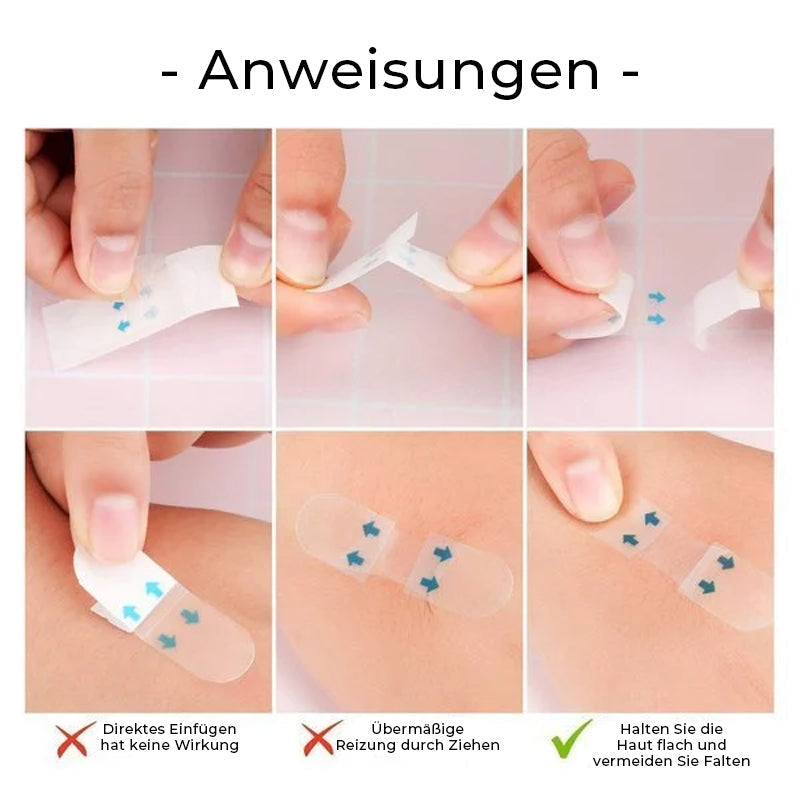 - Anweisungen -

Direktes Einfügen hat keine Wirkung

Übermäßige Reizung durch Ziehen

Halten Sie die Haut flach und vermeiden Sie Falten