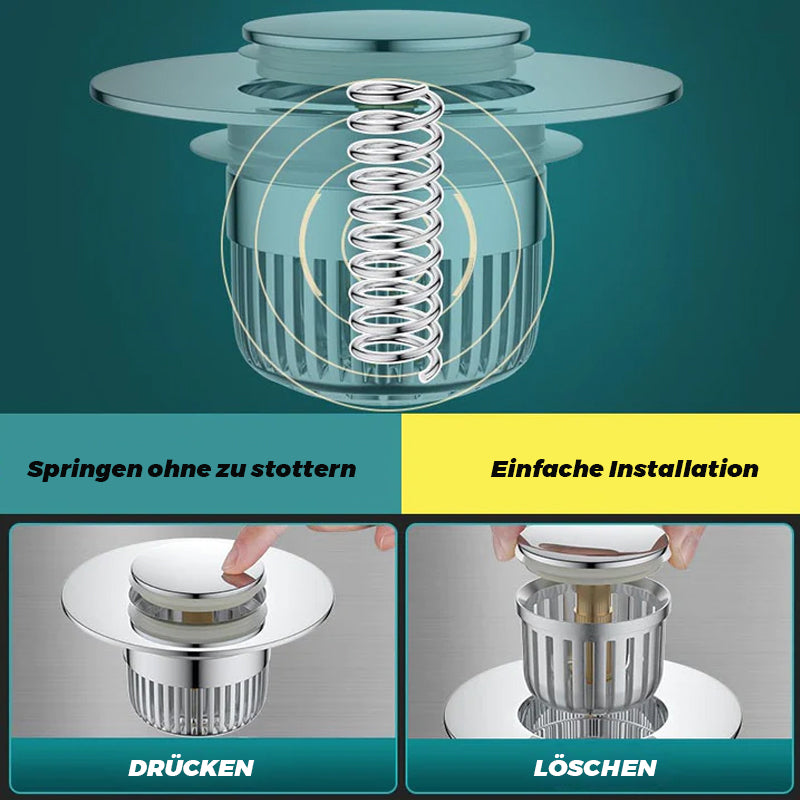 Springen ohne zu stottern

Einfache Installation

DRÜCKEN

LÖSCHEN